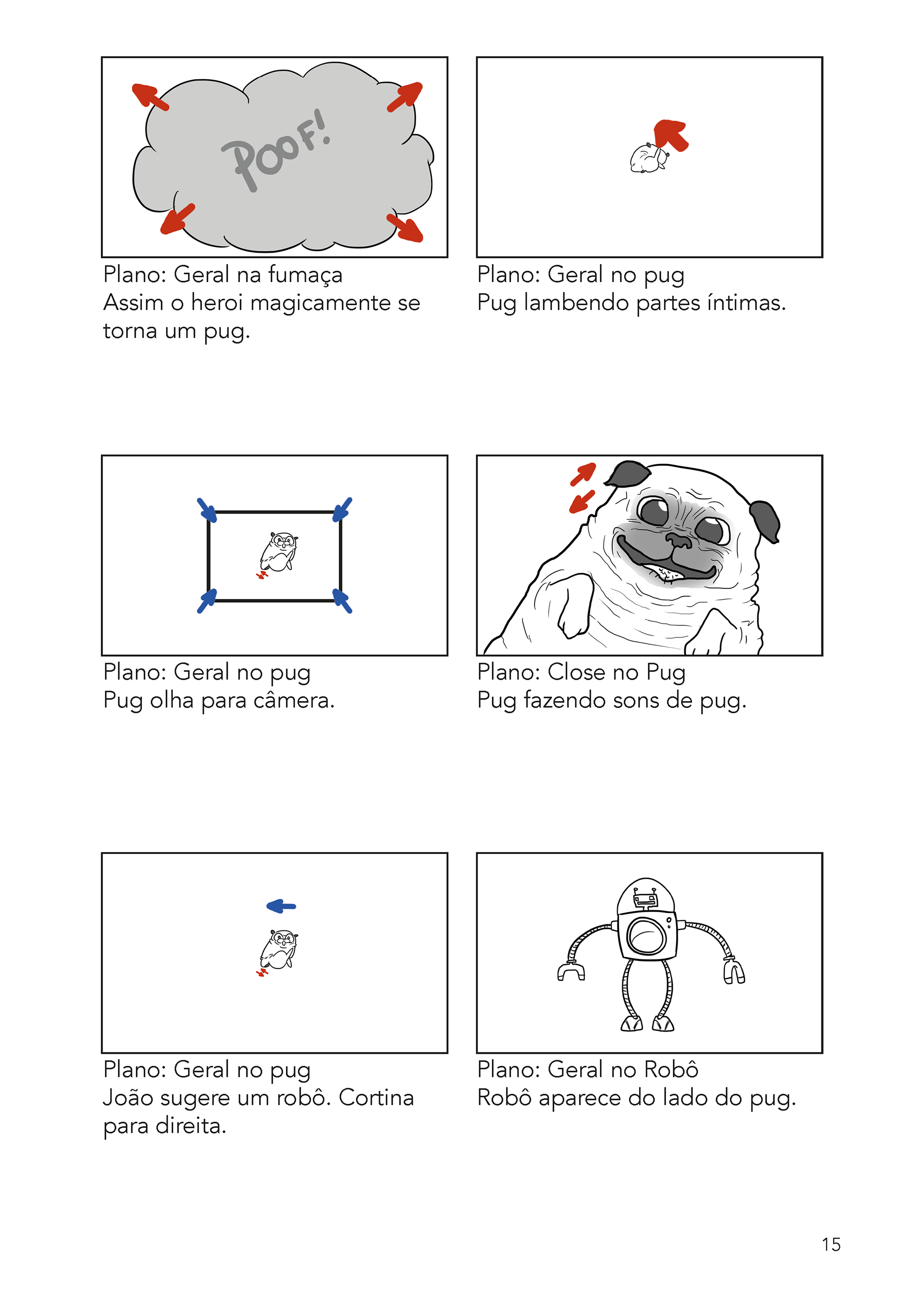 POOF!

Plano: Geral na fumaça
Assim o heroi magicamente se torna um pug.

Plano: Geral no pug
Pug lambendo partes íntimas.

Plano: Geral no pug
Pug olha para câmera.

Plano: Close no Pug
Pug fazendo sons de pug.

Plano: Geral no pug
João sugere um robô. Cortina para direita.

Plano: Geral no Robô
Robô aparece do lado do pug.

15