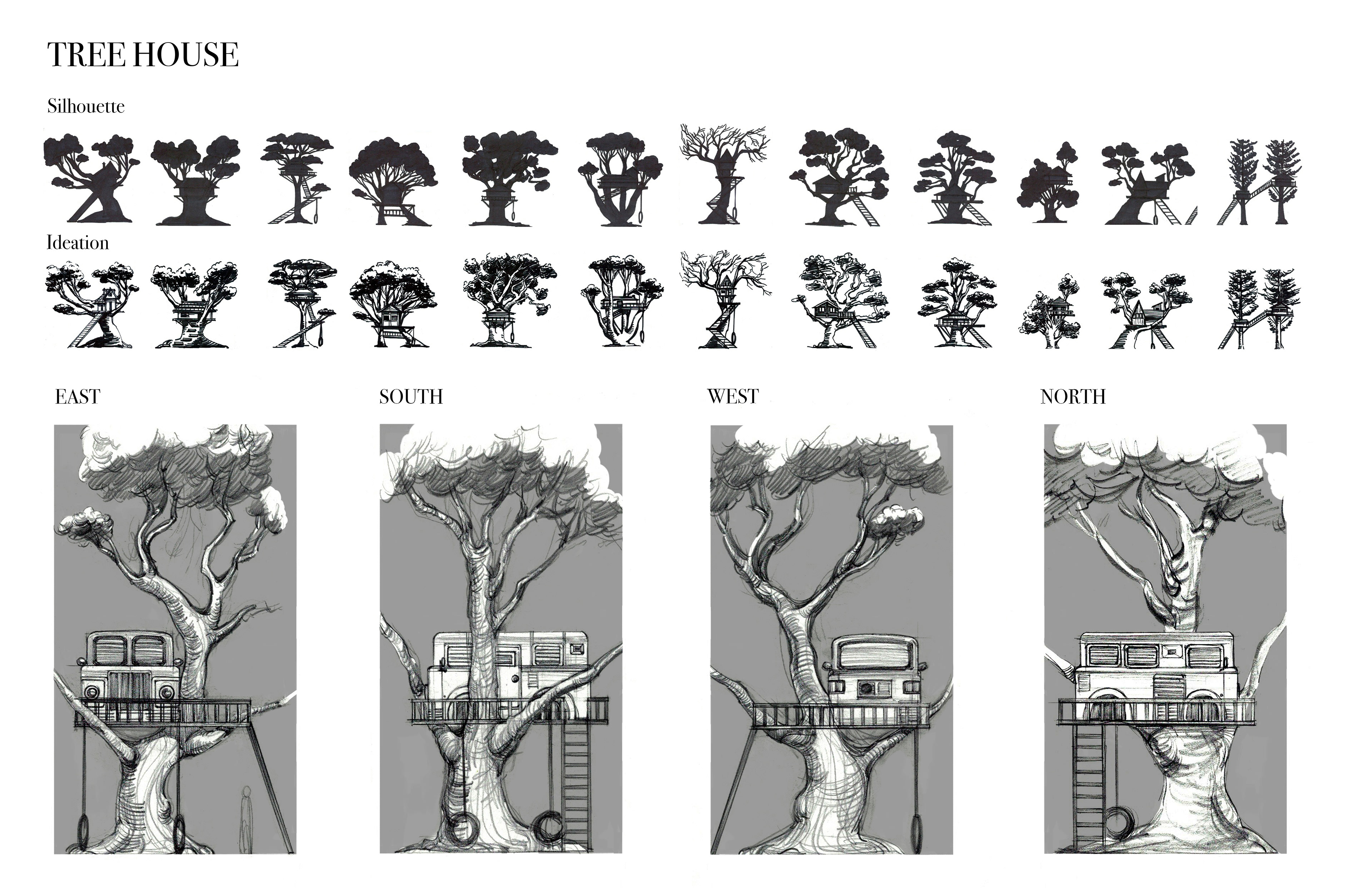 TREE HOUSE

Silhouette

Ideation

EAST

SOUTH

WEST

NORTH