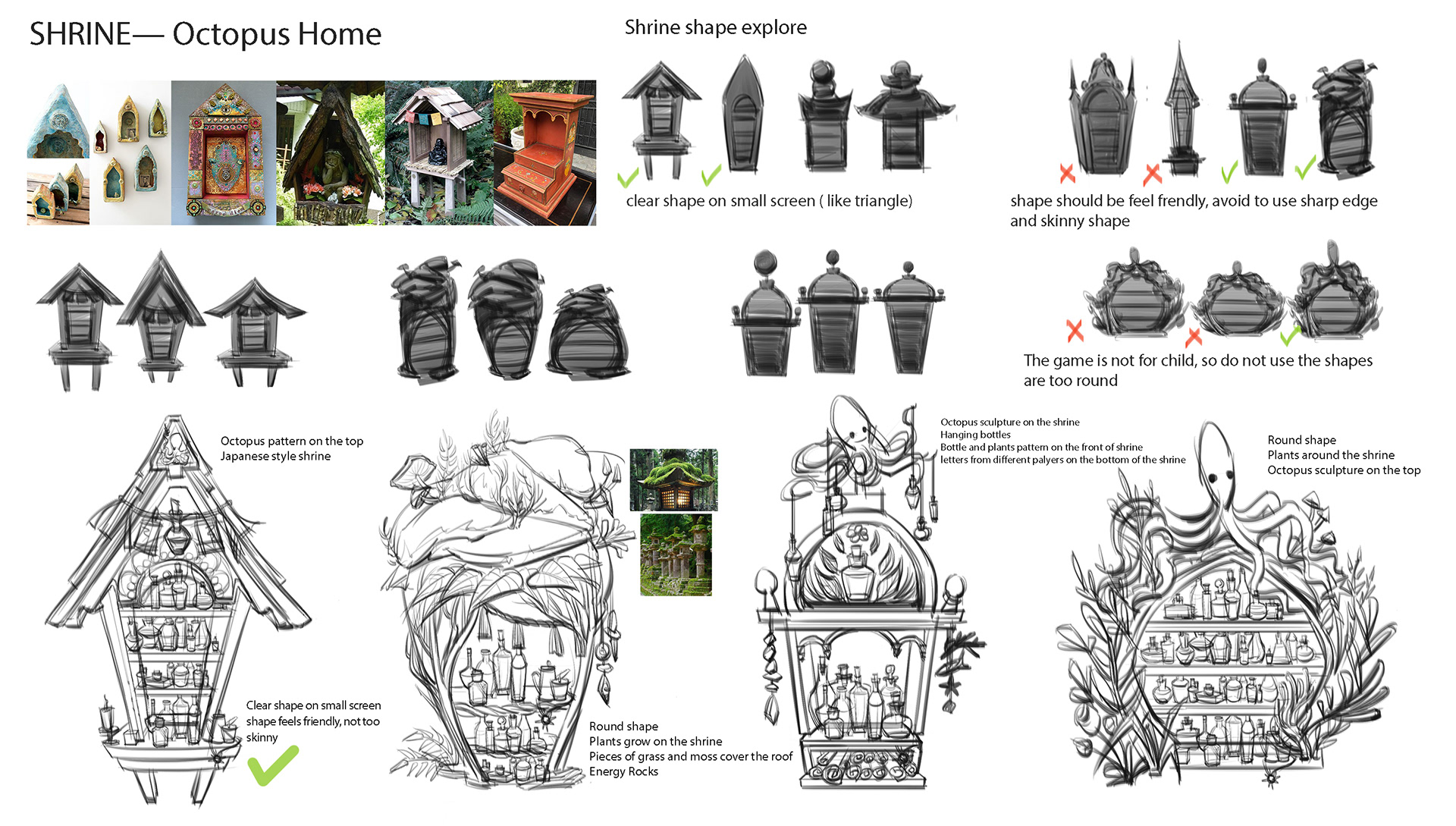 SHRINE— Octopus Home

Shrine shape explore

clear shape on small screen ( like triangle)

shape should be feel frendly, avoid to use sharp edge and skinny shape

The game is not for child, so do not use the shapes are too round

Octopus pattern on the top
Japanese style shrine

Clear shape on small screen
shape feels friendly, not too skinny

Round shape
Plants grow on the shrine
Pieces of grass and moss cover the roof
Energy Rocks

Octopus sculpture on the shrine
Hanging bottles
Bottle and plants pattern on the front of shrine
letters from different palyers on the bottom of the shrine

Round shape
Plants around the shrine
Octopus sculpture on the top