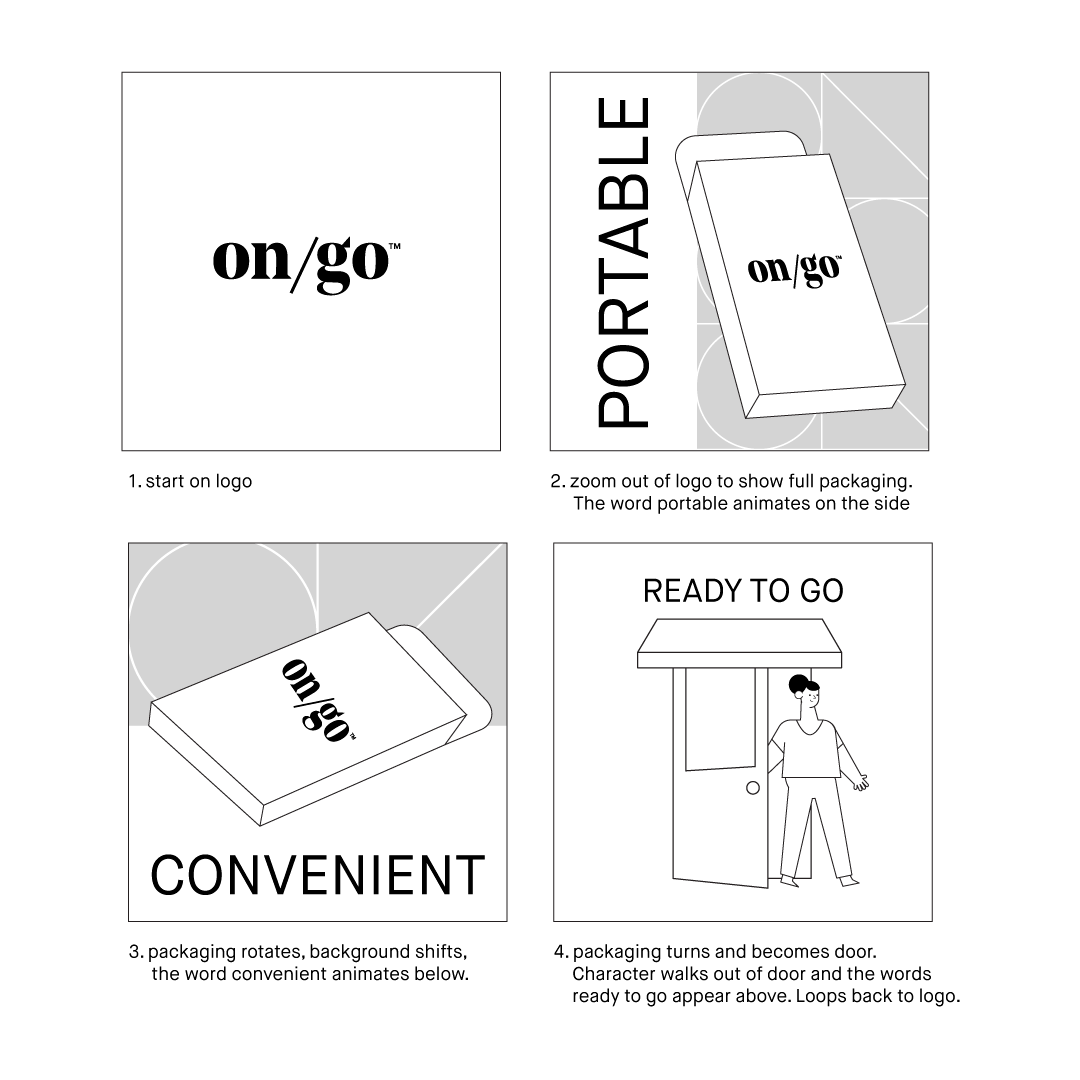 on/go™

1. start on logo

PORTABLE

on/go™

2. zoom out of logo to show full packaging. The word portable animates on the side

on/go™

CONVENIENT

3. packaging rotates, background shifts, the word convenient animates below.

READY TO GO

4. packaging turns and becomes door. Character walks out of door and the words ready to go appear above. Loops back to logo.