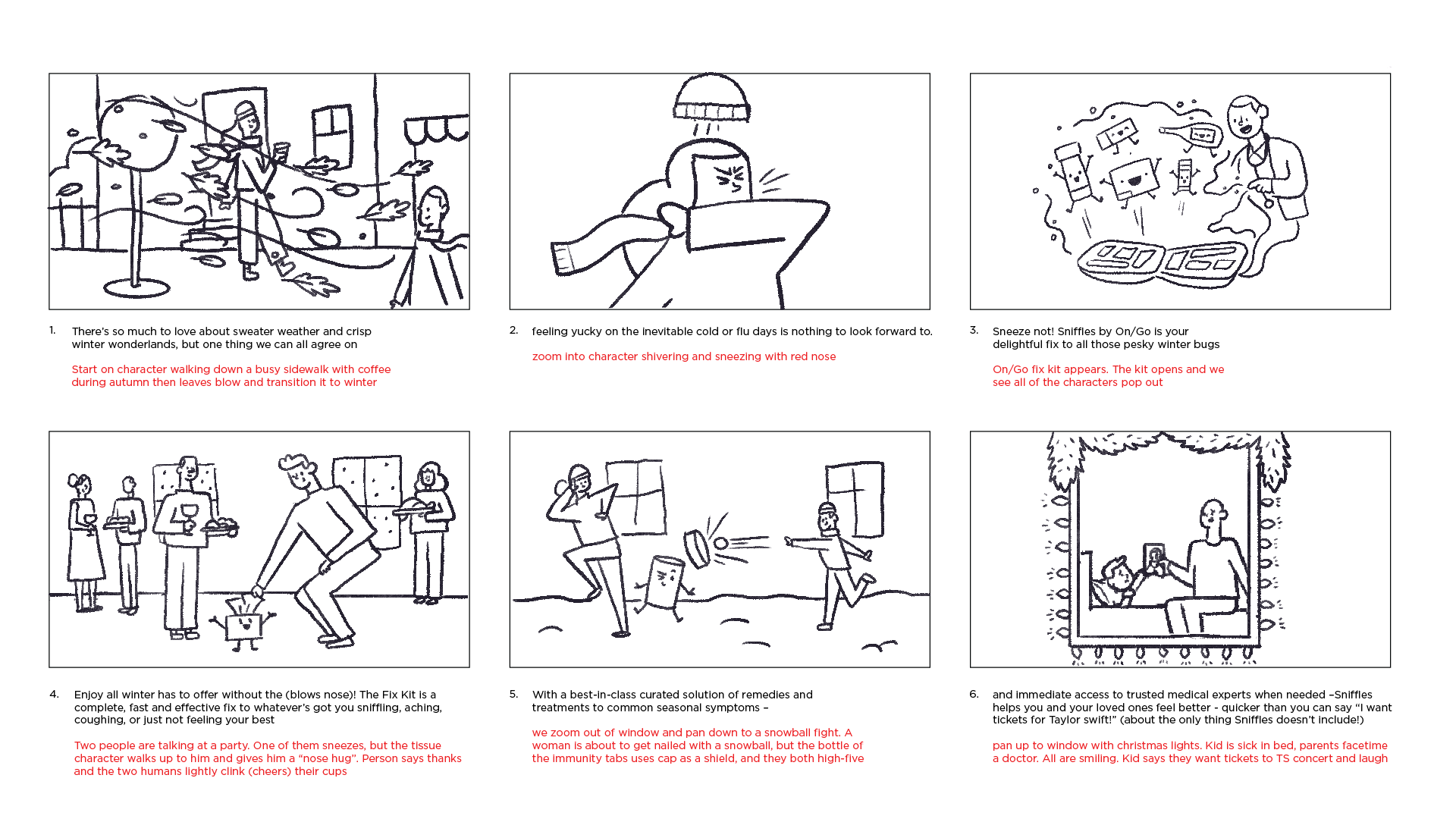 1. There's so much to love about sweater weather and crisp winter wonderlands, but one thing we can all agree on

Start on character walking down a busy sidewalk with coffee during autumn then leaves blow and transition it to winter

2. feeling yucky on the inevitable cold or flu days is nothing to look forward to.

zoom into character shivering and sneezing with red nose

3. Sneeze not! Sniffles by On/Go is your delightful fix to all those pesky winter bugs

On/Go fix kit appears. The kit opens and we see all of the characters pop out

4. Enjoy all winter has to offer without the (blows nose)! The Fix Kit is a complete, fast and effective fix to whatever's got you sniffling, aching, coughing, or just not feeling your best

Two people are talking at a party. One of them sneezes, but the tissue character walks up to him and gives him a "nose hug". Person says thanks and the two humans lightly clink (cheers) their cups

5. With a best-in-class curated solution of remedies and treatments to common seasonal symptoms –

we zoom out of window and pan down to a snowball fight. A woman is about to get nailed with a snowball, but the bottle of the immunity tabs uses cap as a shield, and they both high-five

6. and immediate access to trusted medical experts when needed –Sniffles helps you and your loved ones feel better - quicker than you can say "I want tickets for Taylor swift!" (about the only thing Sniffles doesn't include!)

pan up to window with christmas lights. Kid is sick in bed, parents facetime a doctor. All are smiling. Kid says they want tickets to TS concert and laugh