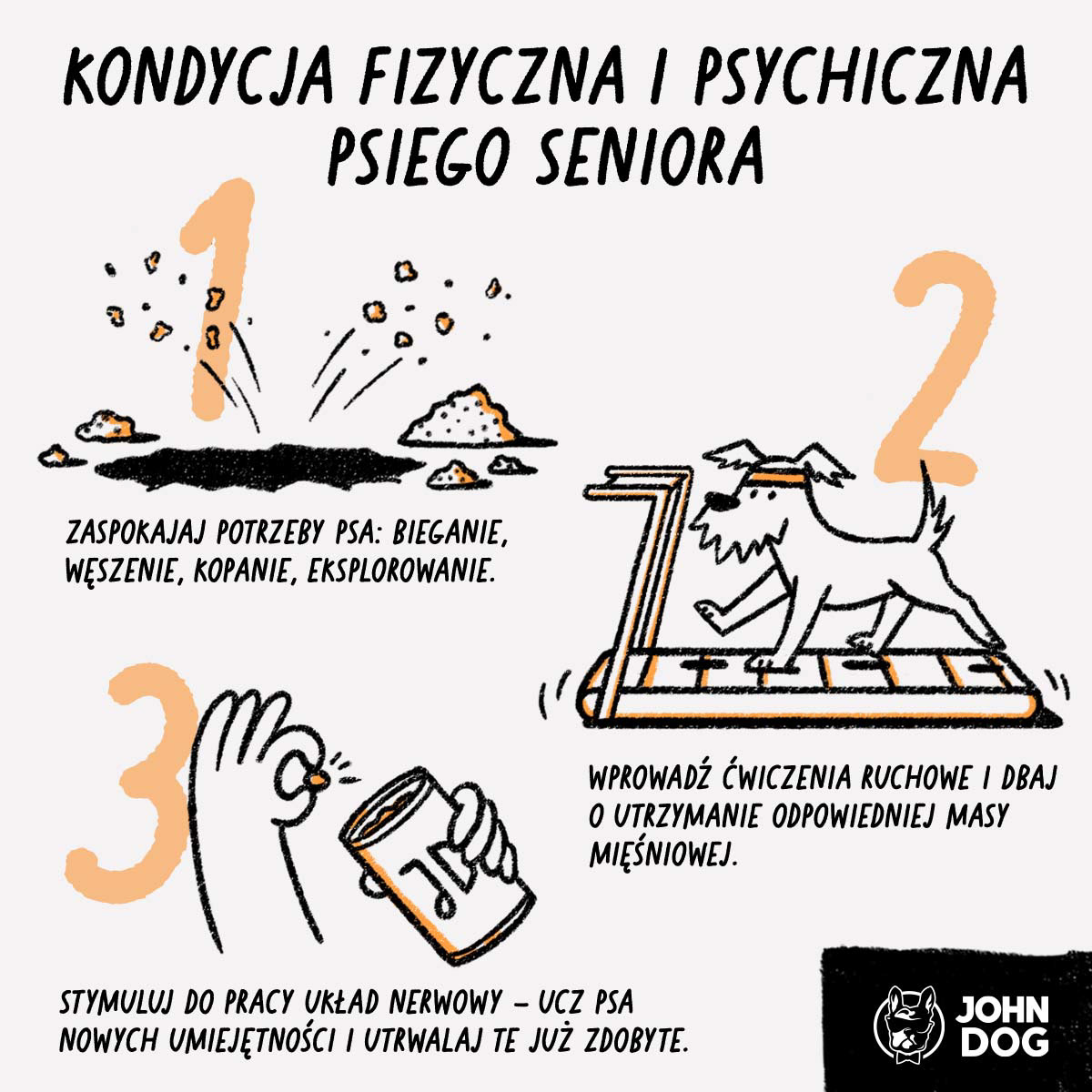 KONDYCJA FIZYCZNA I PSYCHICZNA PSIEGO SENIORA

1

ZASPOKAJAJ POTRZEBY PSA: BIEGANIE, WĘSZENIE, KOPANIE, EKSPLOROWANIE.

2

WPROWADŹ ĆWICZENIA RUCHOWE I DBAJ O UTRZYMANIE ODPOWIEDNIEJ MASY MIĘŚNIOWEJ.

3

STYMULUJ DO PRACY UKŁAD NERWOWY – UCZ PSA NOWYCH UMIEJĘTNOŚCI I UTRWALAJ TE JUŻ ZDOBYTE.

JOHN DOG