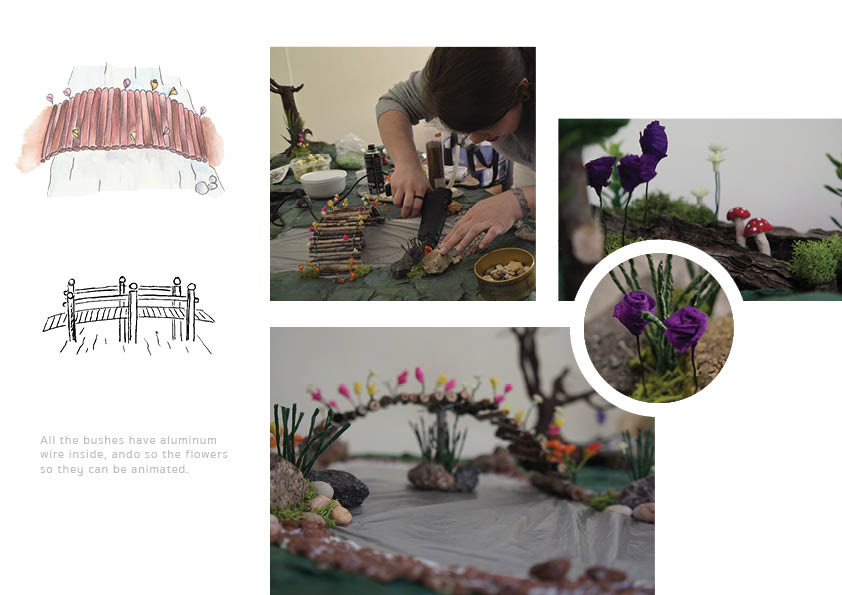 All the bushes have aluminum wire inside, ando so the flowers so they can be animated.