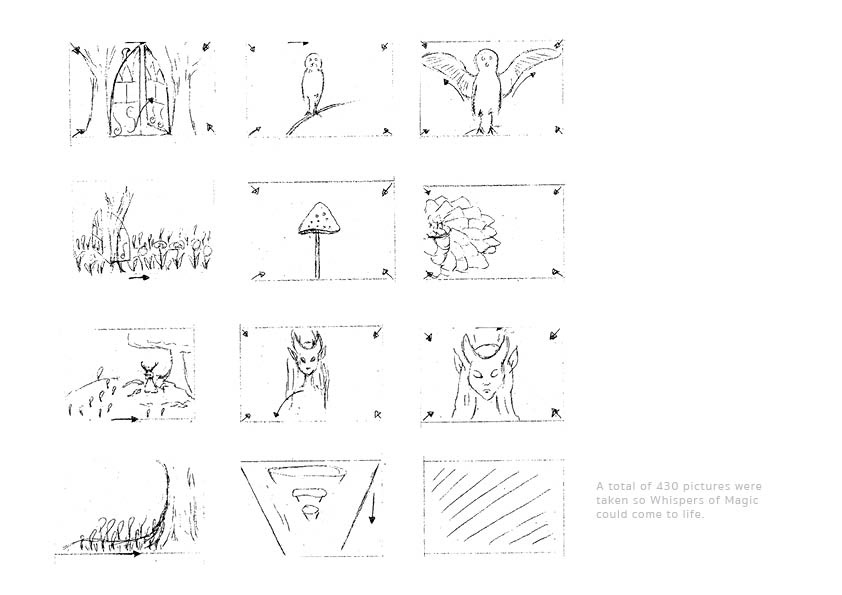 A total of 430 pictures were taken so Whispers of Magic could come to life.