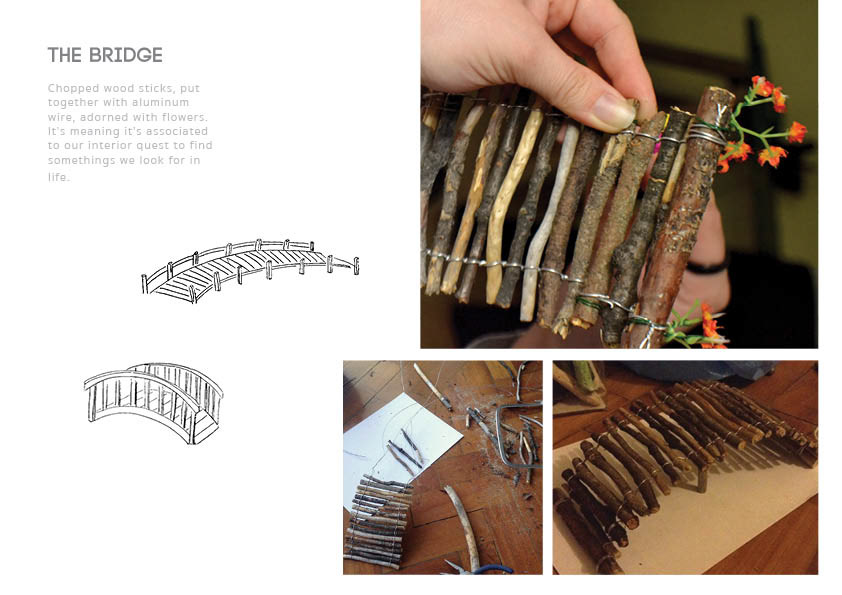 THE BRIDGE

Chopped wood sticks, put together with aluminum wire, adorned with flowers. It's meaning it's associated to our interior quest to find somethings we look for in life.