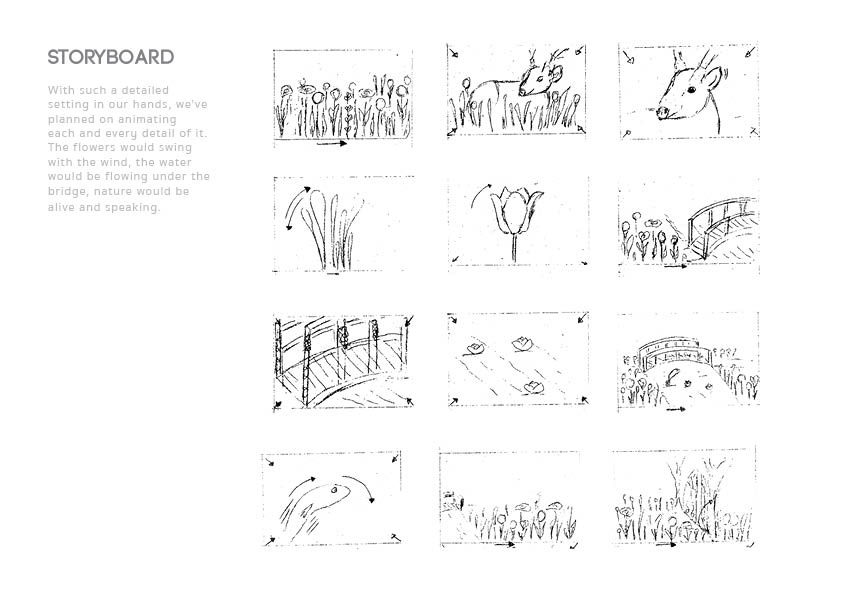 STORYBOARD

With such a detailed setting in our hands, we've planned on animating each and every detail of it. The flowers would swing with the wind, the water would be flowing under the bridge, nature would be alive and speaking.