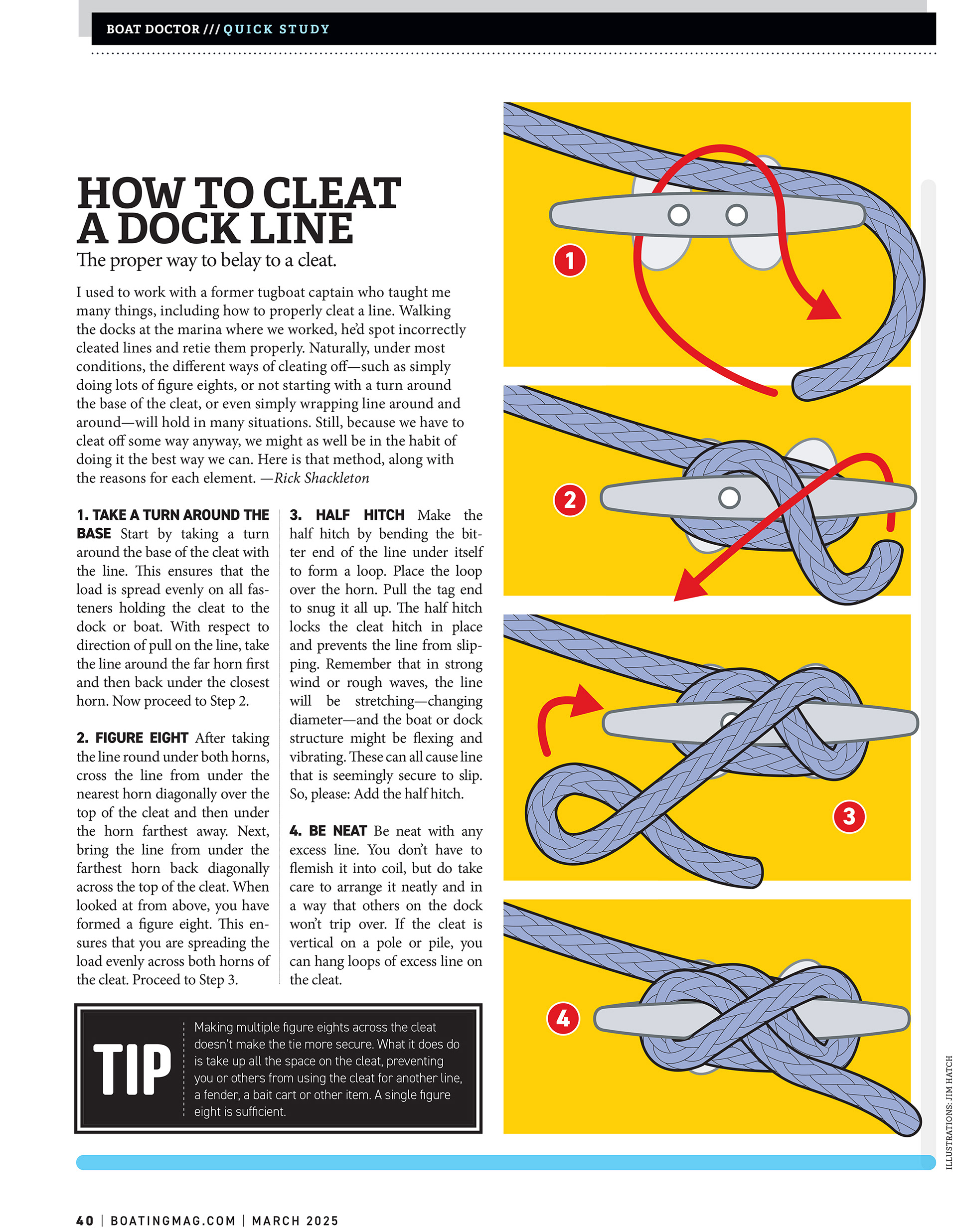 BOAT DOCTOR /// QUICK STUDY

HOW TO CLEAT A DOCK LINE

The proper way to belay to a cleat.

I used to work with a former tugboat captain who taught me many things, including how to properly cleat a line. Walking the docks at the marina where we worked, he'd spot incorrectly cleated lines and retie them properly. Naturally, under most conditions, the different ways of cleating off—such as simply doing lots of figure eights, or not starting with a turn around the base of the cleat, or even simply wrapping line around and around—will hold in many situations. Still, because we have to cleat off some way anyway, we might as well be in the habit of doing it the best way we can. Here is that method, along with the reasons for each element. —Rick Shackleton

1. TAKE A TURN AROUND THE BASE Start by taking a turn around the base of the cleat with the line. This ensures that the load is spread evenly on all fasteners holding the cleat to the dock or boat. With respect to direction of pull on the line, take the line around the far horn first and then back under the closest horn. Now proceed to Step 2.

2. FIGURE EIGHT After taking the line round under both horns, cross the line from under the nearest horn diagonally over the top of the cleat and then under the horn farthest away. Next, bring the line from under the farthest horn back diagonally across the top of the cleat. When looked at from above, you have formed a figure eight. This ensures that you are spreading the load evenly across both horns of the cleat. Proceed to Step 3.

3. HALF HITCH Make the half hitch by bending the bitter end of the line under itself to form a loop. Place the loop over the horn. Pull the tag end to snug it all up. The half hitch locks the cleat hitch in place and prevents the line from slipping. Remember that in strong wind or rough waves, the line will be stretching—changing diameter—and the boat or dock structure might be flexing and vibrating. These can all cause line that is seemingly secure to slip. So, please: Add the half hitch.

4. BE NEAT Be neat with any excess line. You don't have to flemish it into coil, but do take care to arrange it neatly and in a way that others on the dock won't trip over. If the cleat is vertical on a pole or pile, you can hang loops of excess line on the cleat.

TIP

Making multiple figure eights across the cleat doesn't make the tie more secure. What it does do is take up all the space on the cleat, preventing you or others from using the cleat for another line, a fender, a bait cart or other item. A single figure eight is sufficient.

1

2

3

4

ILLUSTRATIONS: JIM HATCH

40 | BOATINGMAG.COM | MARCH 2025