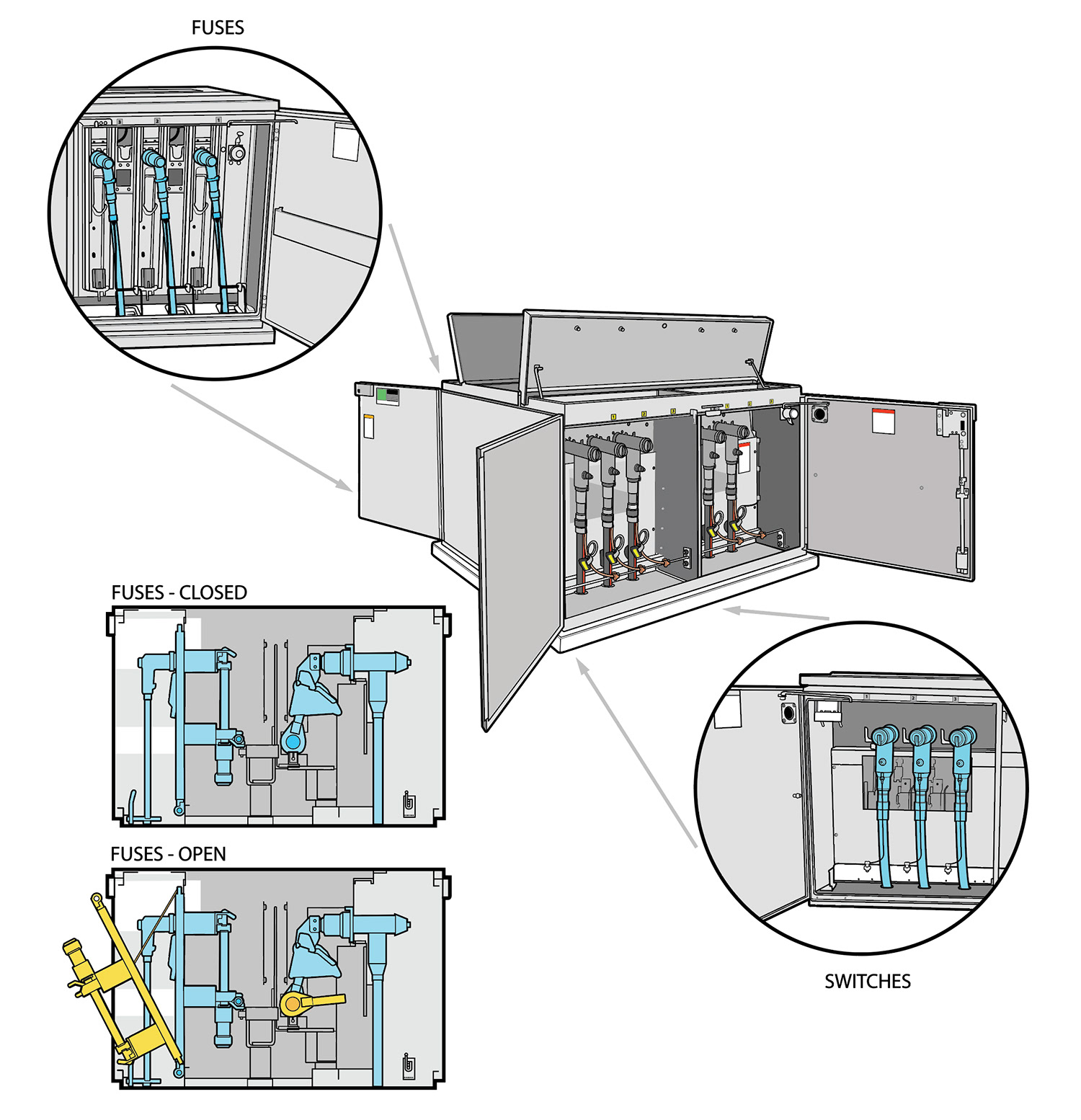 FUSES

FUSES - CLOSED

FUSES - OPEN

SWITCHES