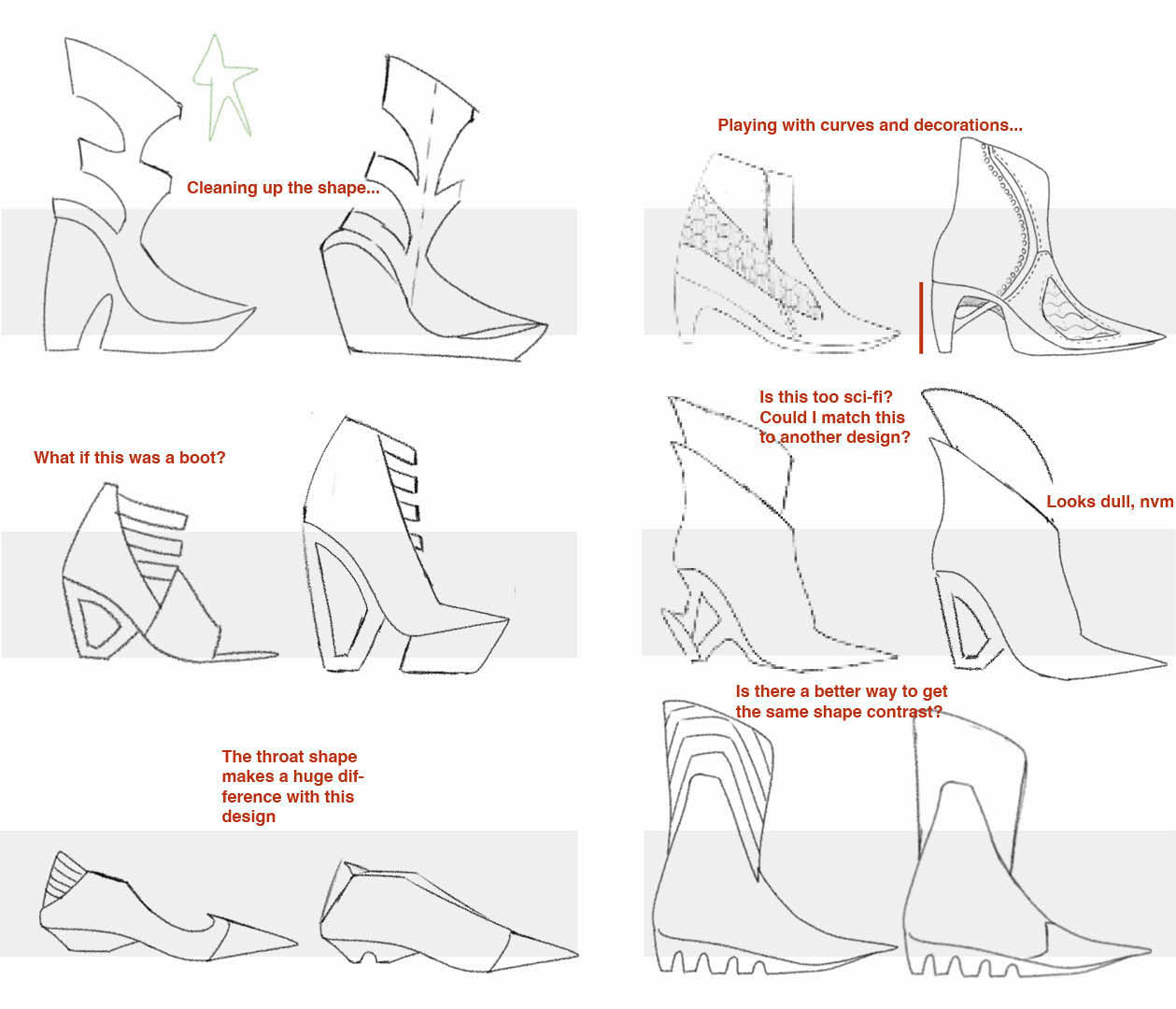 Cleaning up the shape...

What if this was a boot?

The throat shape makes a huge difference with this design

Playing with curves and decorations...

Is this too sci-fi? Could I match this to another design?

Looks dull, nvm

Is there a better way to get the same shape contrast?