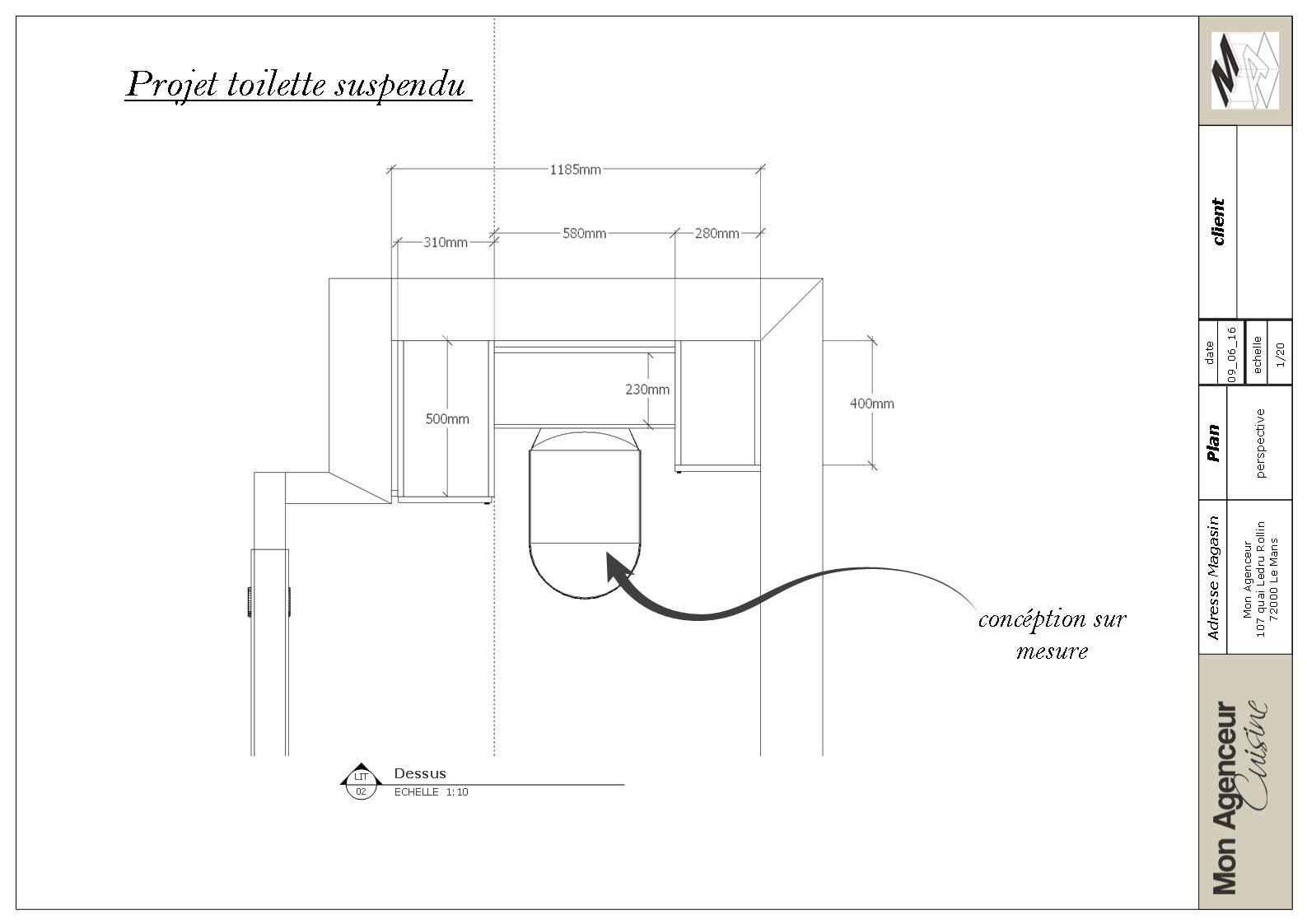 Projet toilette suspendu

1185mm

310mm

580mm

280mm

500mm

230mm

400mm

concéption sur mesure

LIT
02
Dessus
ECHELLE 1:10

client

date
09_06_16
echelle
1/20

Plan
perspective

Adresse Magasin
Mon Agenceur
107 quai Ledru Rollin
72000 Le Mans

Mon Agenceur
Cuisine