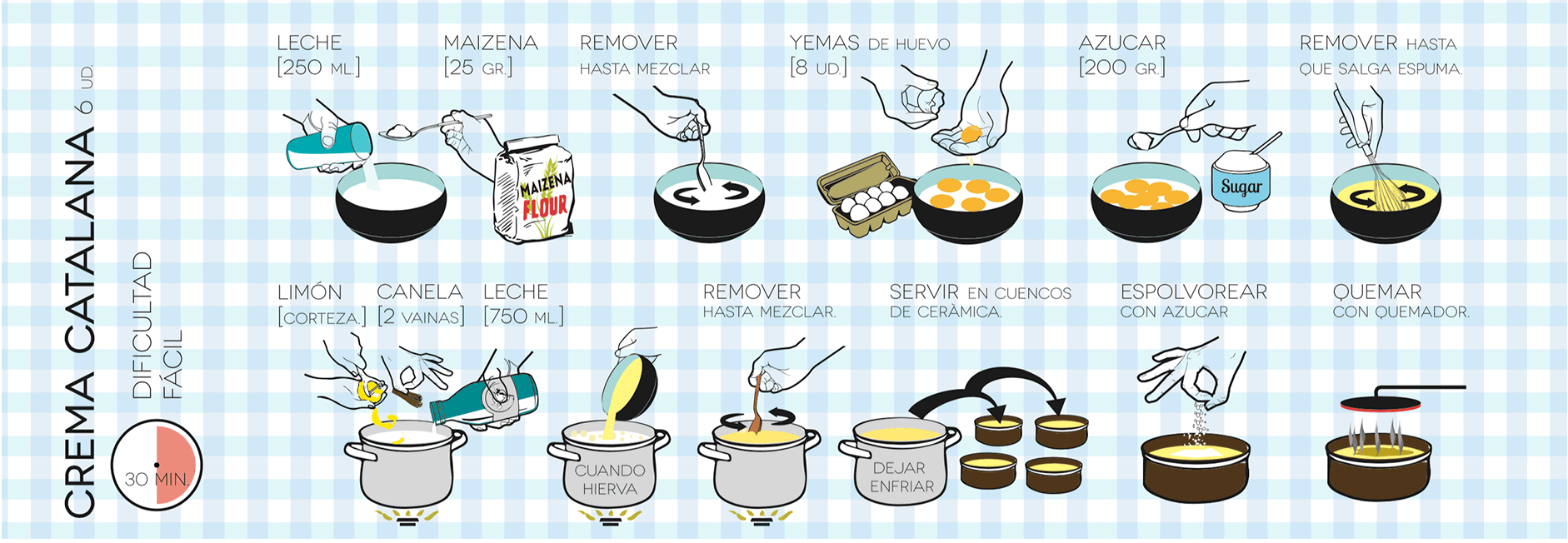 CREMA CATALANA 6 UD.

DIFICULTAD FÁCIL

30 MIN.

LECHE [250 ML.]

MAIZENA [25 GR.]

MAIZENA FLOUR

REMOVER HASTA MEZCLAR

YEMAS DE HUEVO [8 UD.]

AZUCAR [200 GR.]

Sugar

REMOVER HASTA QUE SALGA ESPUMA.

LIMÓN [CORTEZA.]

CANELA [2 VAINAS]

LECHE [750 ML.]

CUANDO HIERVA

REMOVER HASTA MEZCLAR.

SERVIR EN CUENCOS DE CERÀMICA.

DEJAR ENFRIAR

ESPOLVOREAR CON AZUCAR

QUEMAR CON QUEMADOR.