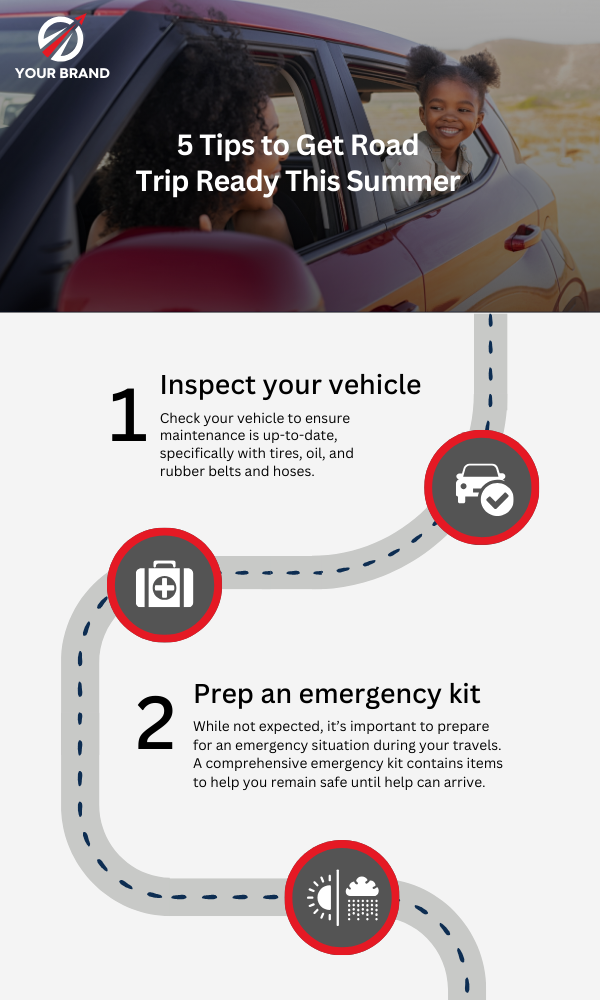 YOUR BRAND

5 Tips to Get Road Trip Ready This Summer

1 Inspect your vehicle

Check your vehicle to ensure maintenance is up-to-date, specifically with tires, oil, and rubber belts and hoses.

2 Prep an emergency kit

While not expected, it's important to prepare for an emergency situation during your travels. A comprehensive emergency kit contains items to help you remain safe until help can arrive.