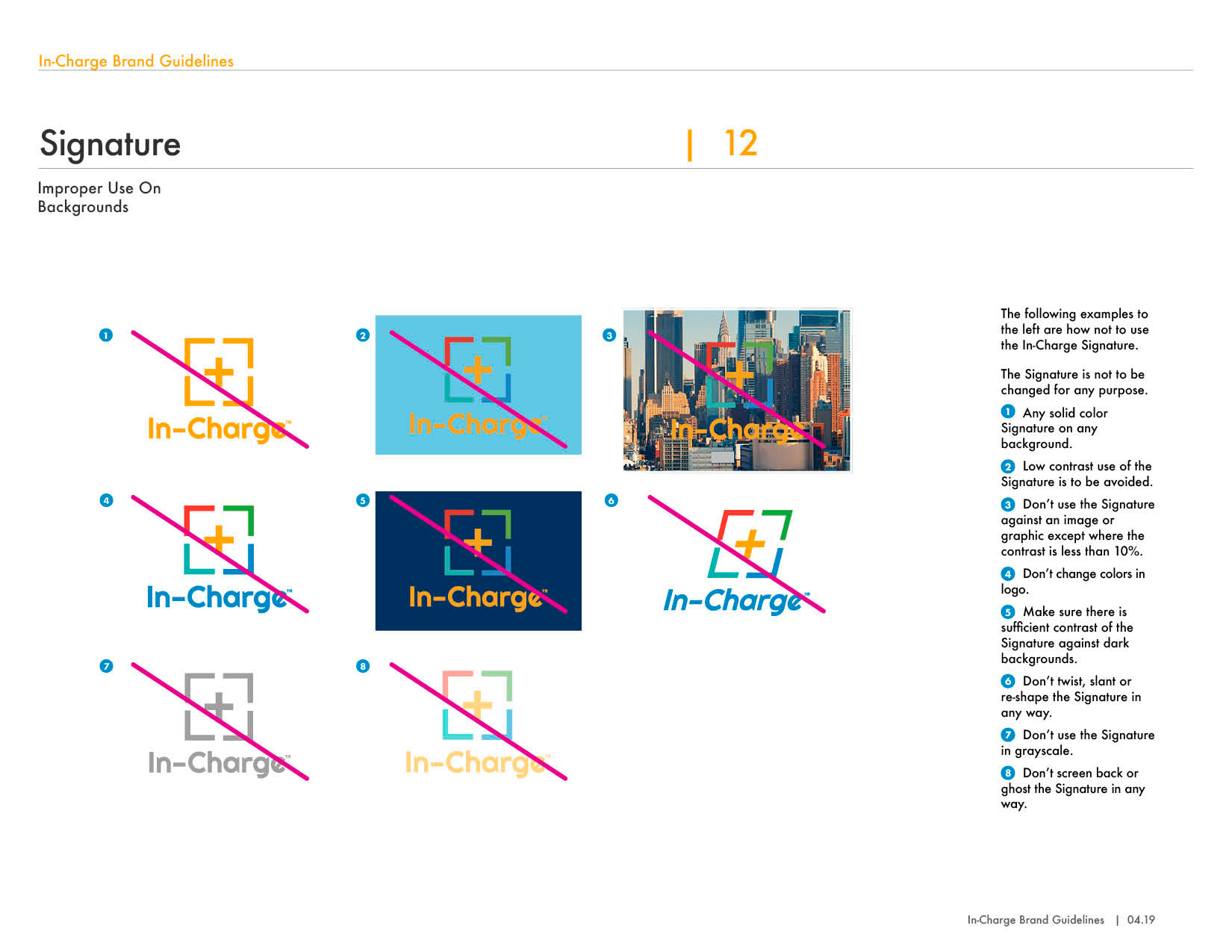 In-Charge Brand Guidelines

Signature | 12

Improper Use On Backgrounds

1 In-Charge™

2 In-Charge™

3 In-Charge™

4 In-Charge™

5 In-Charge™

6 In-Charge™

7 In-Charge™

8 In-Charge™

The following examples to the left are how not to use the In-Charge Signature.

The Signature is not to be changed for any purpose.

1 Any solid color Signature on any background.

2 Low contrast use of the Signature is to be avoided.

3 Don't use the Signature against an image or graphic except where the contrast is less than 10%.

4 Don't change colors in logo.

5 Make sure there is sufficient contrast of the Signature against dark backgrounds.

6 Don't twist, slant or re-shape the Signature in any way.

7 Don't use the Signature in grayscale.

8 Don't screen back or ghost the Signature in any way.

In-Charge Brand Guidelines | 04.19