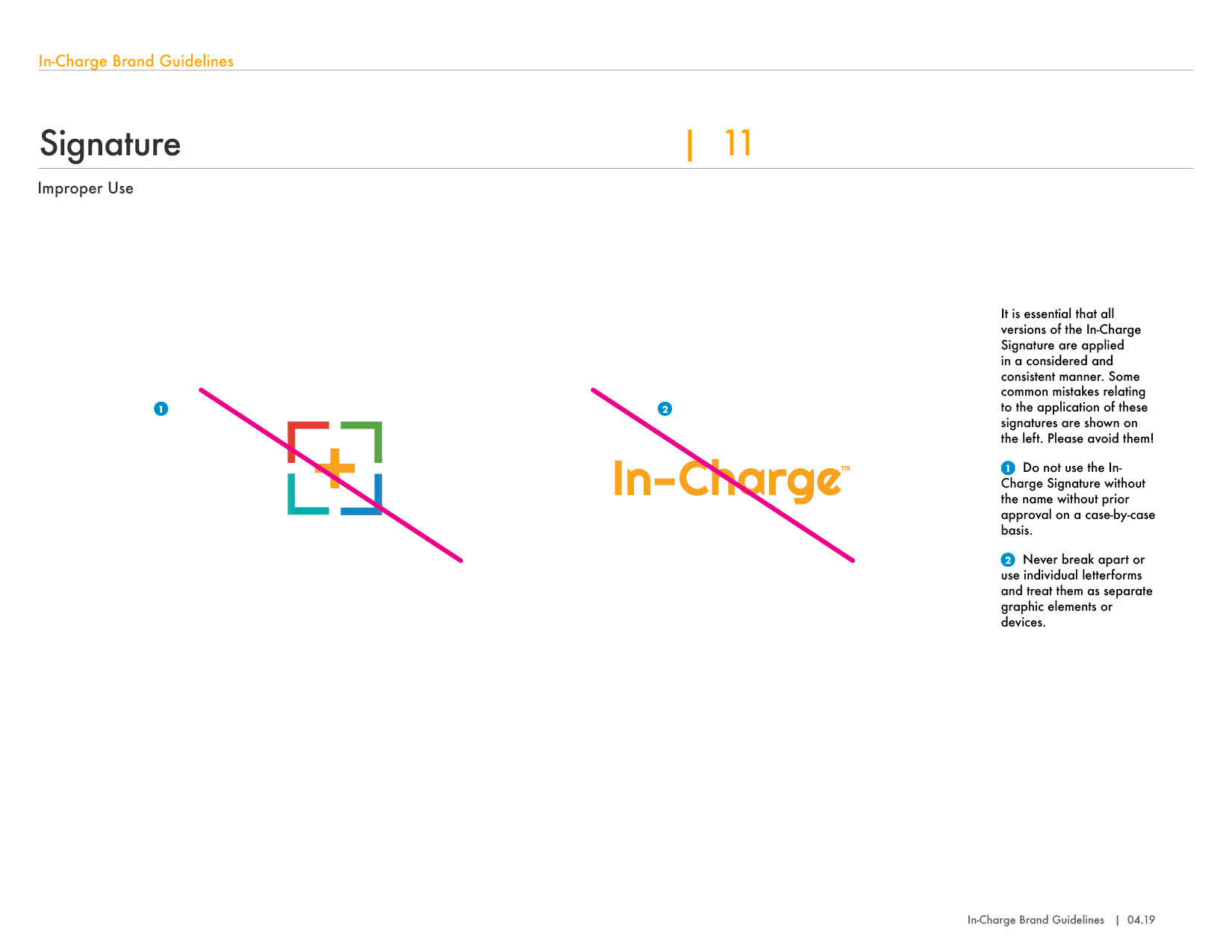 In-Charge Brand Guidelines

Signature | 11

Improper Use

1

2

In-Charge™

It is essential that all versions of the In-Charge Signature are applied in a considered and consistent manner. Some common mistakes relating to the application of these signatures are shown on the left. Please avoid them!

1 Do not use the In-Charge Signature without the name without prior approval on a case-by-case basis.

2 Never break apart or use individual letterforms and treat them as separate graphic elements or devices.

In-Charge Brand Guidelines | 04.19