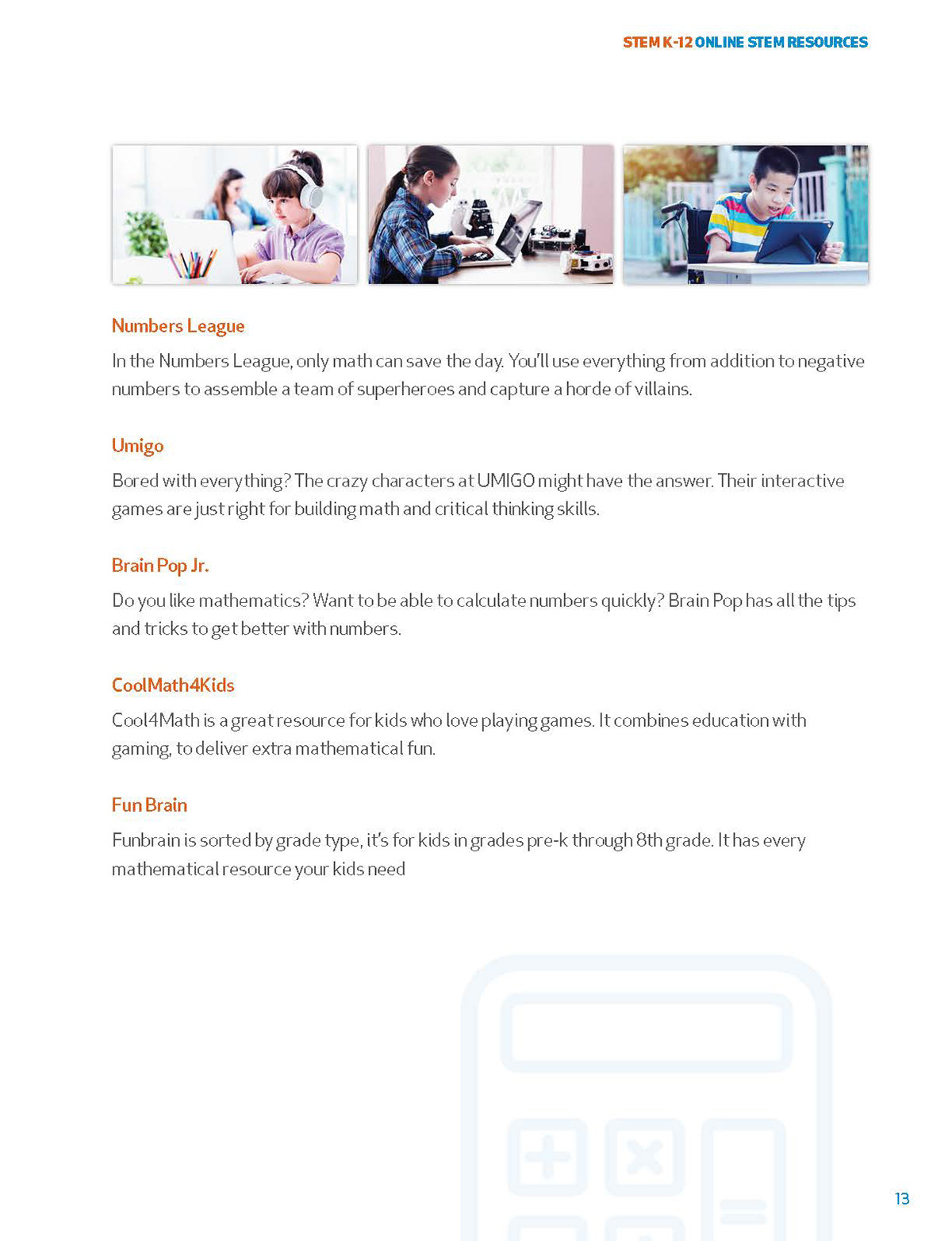 STEM K-12 ONLINE STEM RESOURCES

Numbers League

In the Numbers League, only math can save the day. You'll use everything from addition to negative numbers to assemble a team of superheroes and capture a horde of villains.

Umigo

Bored with everything? The crazy characters at UMIGO might have the answer. Their interactive games are just right for building math and critical thinking skills.

Brain Pop Jr.

Do you like mathematics? Want to be able to calculate numbers quickly? Brain Pop has all the tips and tricks to get better with numbers.

CoolMath4Kids

Cool4Math is a great resource for kids who love playing games. It combines education with gaming, to deliver extra mathematical fun.

Fun Brain

Funbrain is sorted by grade type, it's for kids in grades pre-k through 8th grade. It has every mathematical resource your kids need

13