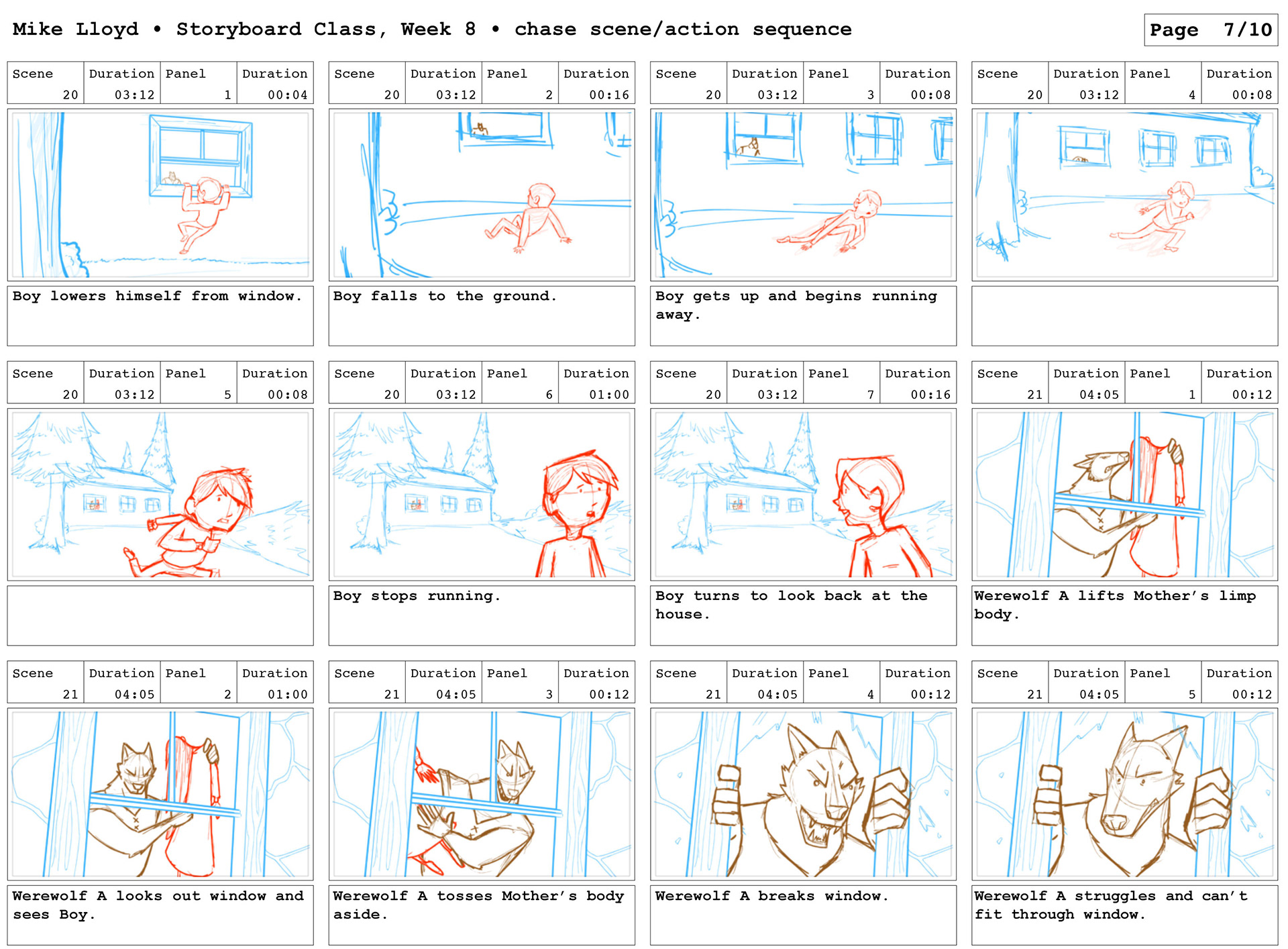 Mike Lloyd • Storyboard Class, Week 8 • chase scene/action sequence

Page 7/10

| Scene | Duration | Panel | Duration |
|---|---|---|---|
| 20 | 03:12 | 1 | 00:04 |

Boy lowers himself from window.

| Scene | Duration | Panel | Duration |
|---|---|---|---|
| 20 | 03:12 | 2 | 00:16 |

Boy falls to the ground.

| Scene | Duration | Panel | Duration |
|---|---|---|---|
| 20 | 03:12 | 3 | 00:08 |

Boy gets up and begins running away.

| Scene | Duration | Panel | Duration |
|---|---|---|---|
| 20 | 03:12 | 4 | 00:08 |

| Scene | Duration | Panel | Duration |
|---|---|---|---|
| 20 | 03:12 | 5 | 00:08 |

| Scene | Duration | Panel | Duration |
|---|---|---|---|
| 20 | 03:12 | 6 | 01:00 |

Boy stops running.

| Scene | Duration | Panel | Duration |
|---|---|---|---|
| 20 | 03:12 | 7 | 00:16 |

Boy turns to look back at the house.

| Scene | Duration | Panel | Duration |
|---|---|---|---|
| 21 | 04:05 | 1 | 00:12 |

Werewolf A lifts Mother's limp body.

| Scene | Duration | Panel | Duration |
|---|---|---|---|
| 21 | 04:05 | 2 | 01:00 |

Werewolf A looks out window and sees Boy.

| Scene | Duration | Panel | Duration |
|---|---|---|---|
| 21 | 04:05 | 3 | 00:12 |

Werewolf A tosses Mother's body aside.

| Scene | Duration | Panel | Duration |
|---|---|---|---|
| 21 | 04:05 | 4 | 00:12 |

Werewolf A breaks window.

| Scene | Duration | Panel | Duration |
|---|---|---|---|
| 21 | 04:05 | 5 | 00:12 |

Werewolf A struggles and can't fit through window.