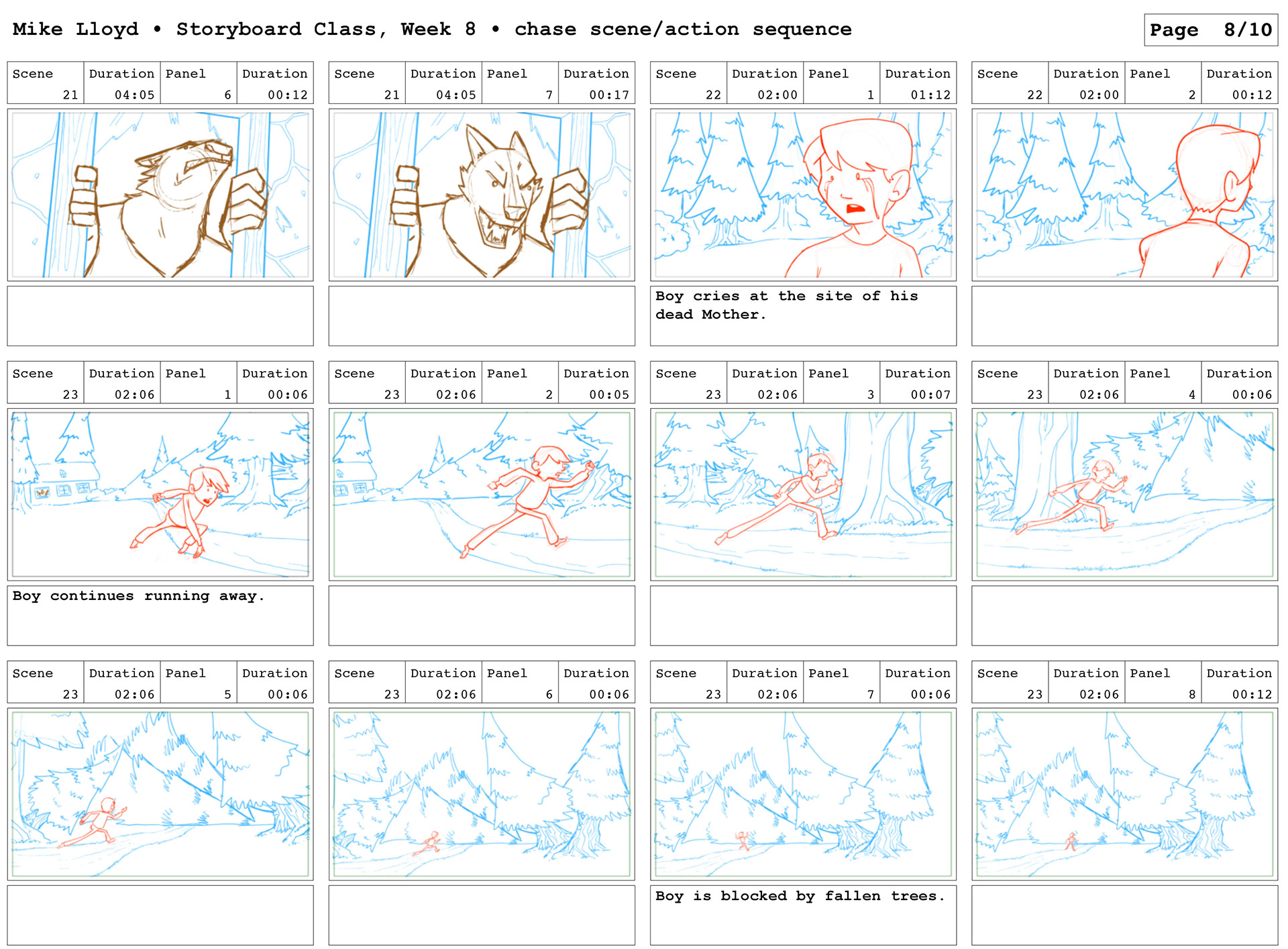 Mike Lloyd • Storyboard Class, Week 8 • chase scene/action sequence

Page 8/10

| Scene | Duration | Panel | Duration |
|---|---|---|---|
| 21 | 04:05 | 6 | 00:12 |

| Scene | Duration | Panel | Duration |
|---|---|---|---|
| 21 | 04:05 | 7 | 00:17 |

| Scene | Duration | Panel | Duration |
|---|---|---|---|
| 22 | 02:00 | 1 | 01:12 |

Boy cries at the site of his dead Mother.

| Scene | Duration | Panel | Duration |
|---|---|---|---|
| 22 | 02:00 | 2 | 00:12 |

| Scene | Duration | Panel | Duration |
|---|---|---|---|
| 23 | 02:06 | 1 | 00:06 |

Boy continues running away.

| Scene | Duration | Panel | Duration |
|---|---|---|---|
| 23 | 02:06 | 2 | 00:05 |

| Scene | Duration | Panel | Duration |
|---|---|---|---|
| 23 | 02:06 | 3 | 00:07 |

| Scene | Duration | Panel | Duration |
|---|---|---|---|
| 23 | 02:06 | 4 | 00:06 |

| Scene | Duration | Panel | Duration |
|---|---|---|---|
| 23 | 02:06 | 5 | 00:06 |

| Scene | Duration | Panel | Duration |
|---|---|---|---|
| 23 | 02:06 | 6 | 00:06 |

| Scene | Duration | Panel | Duration |
|---|---|---|---|
| 23 | 02:06 | 7 | 00:06 |

Boy is blocked by fallen trees.

| Scene | Duration | Panel | Duration |
|---|---|---|---|
| 23 | 02:06 | 8 | 00:12 |