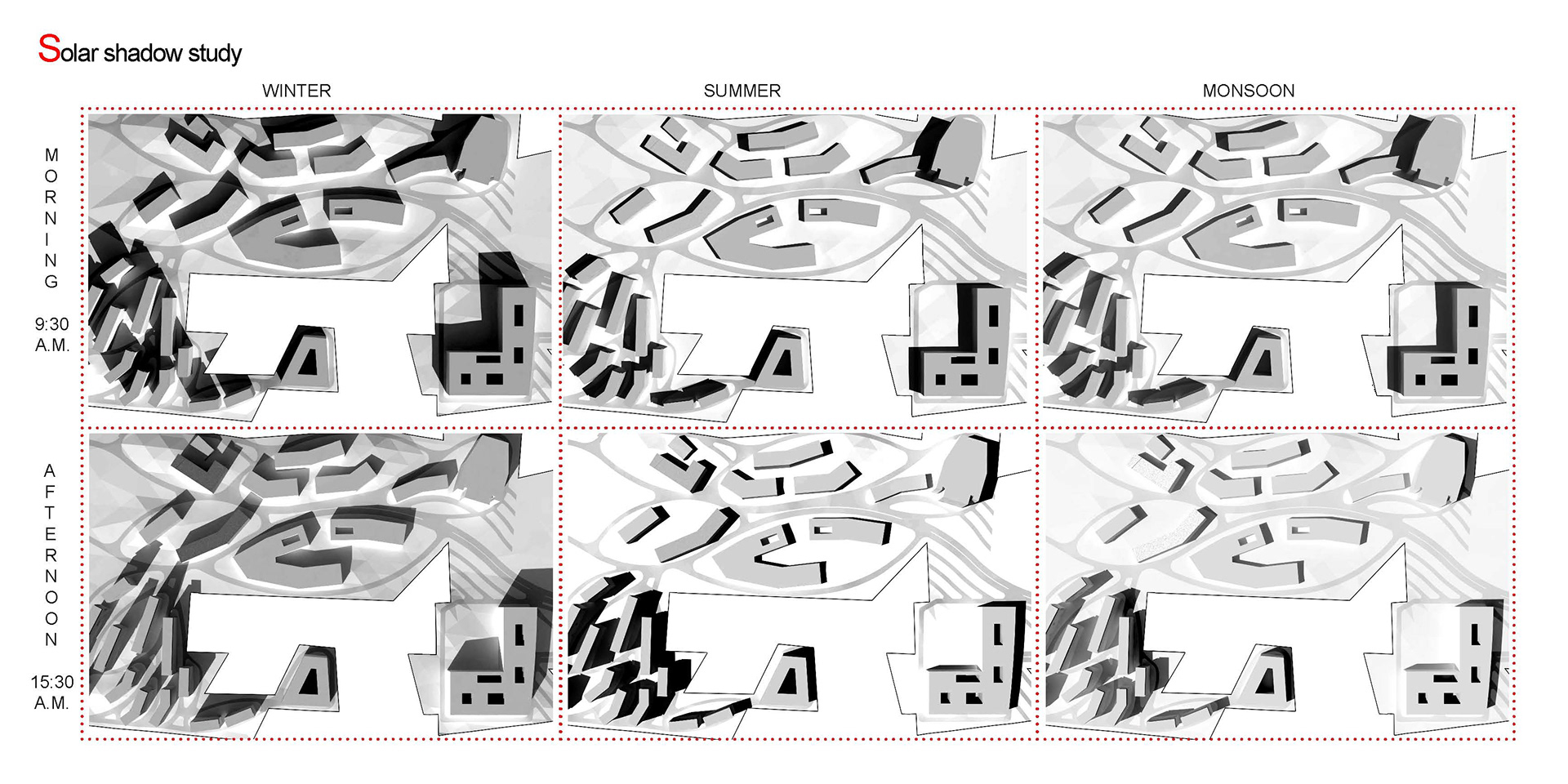 Solar shadow study

WINTER

SUMMER

MONSOON

MORNING

9:30 A.M.

AFTERNOON

15:30 A.M.