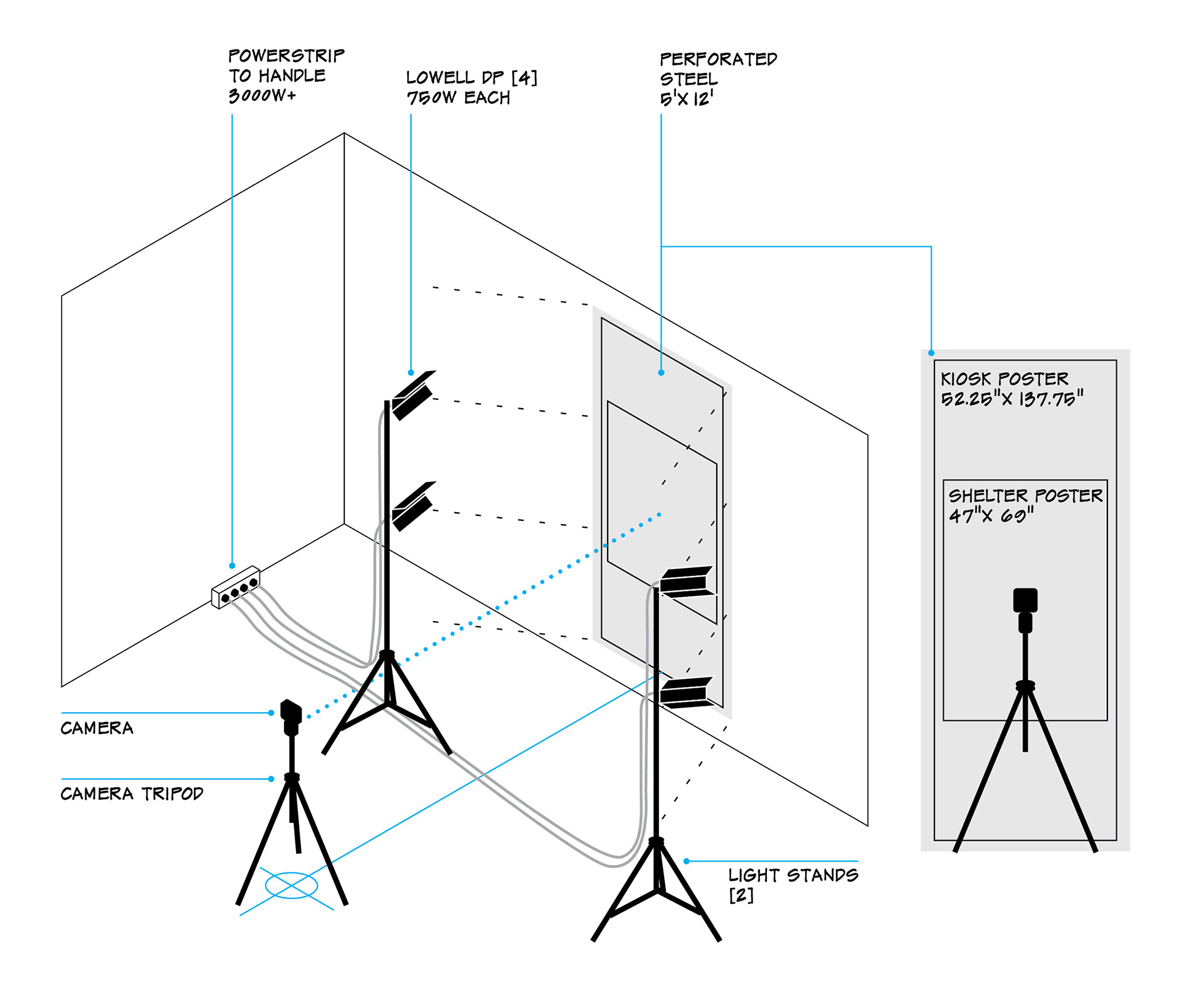 POWERSTRIP TO HANDLE 3000W+

LOWELL DP [4] 750W EACH

PERFORATED STEEL 5'X 12'

KIOSK POSTER 52.25"X 137.75"

SHELTER POSTER 47"X 69"

CAMERA

CAMERA TRIPOD

LIGHT STANDS [2]