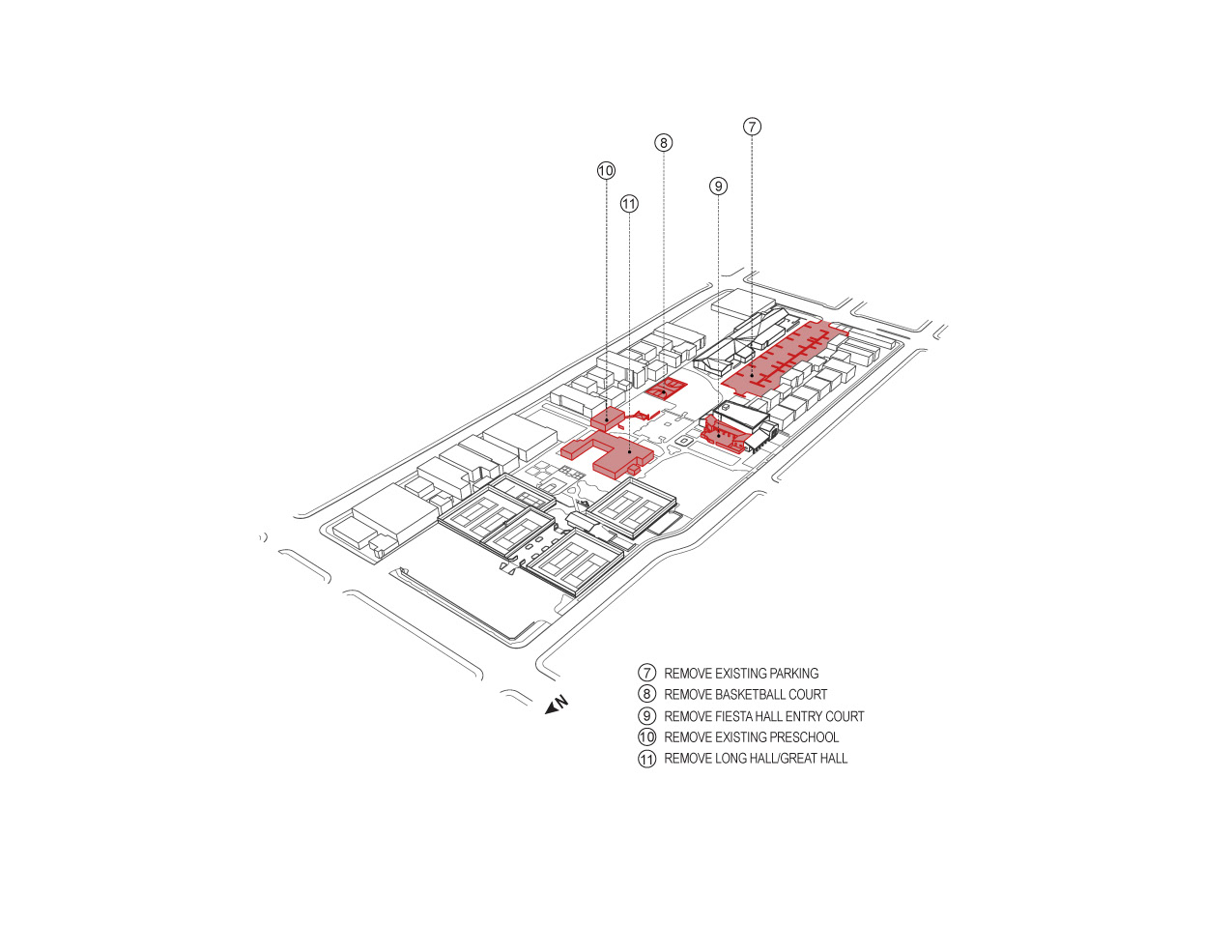 7

8

10

9

11

N

7 REMOVE EXISTING PARKING
8 REMOVE BASKETBALL COURT
9 REMOVE FIESTA HALL ENTRY COURT
10 REMOVE EXISTING PRESCHOOL
11 REMOVE LONG HALL/GREAT HALL