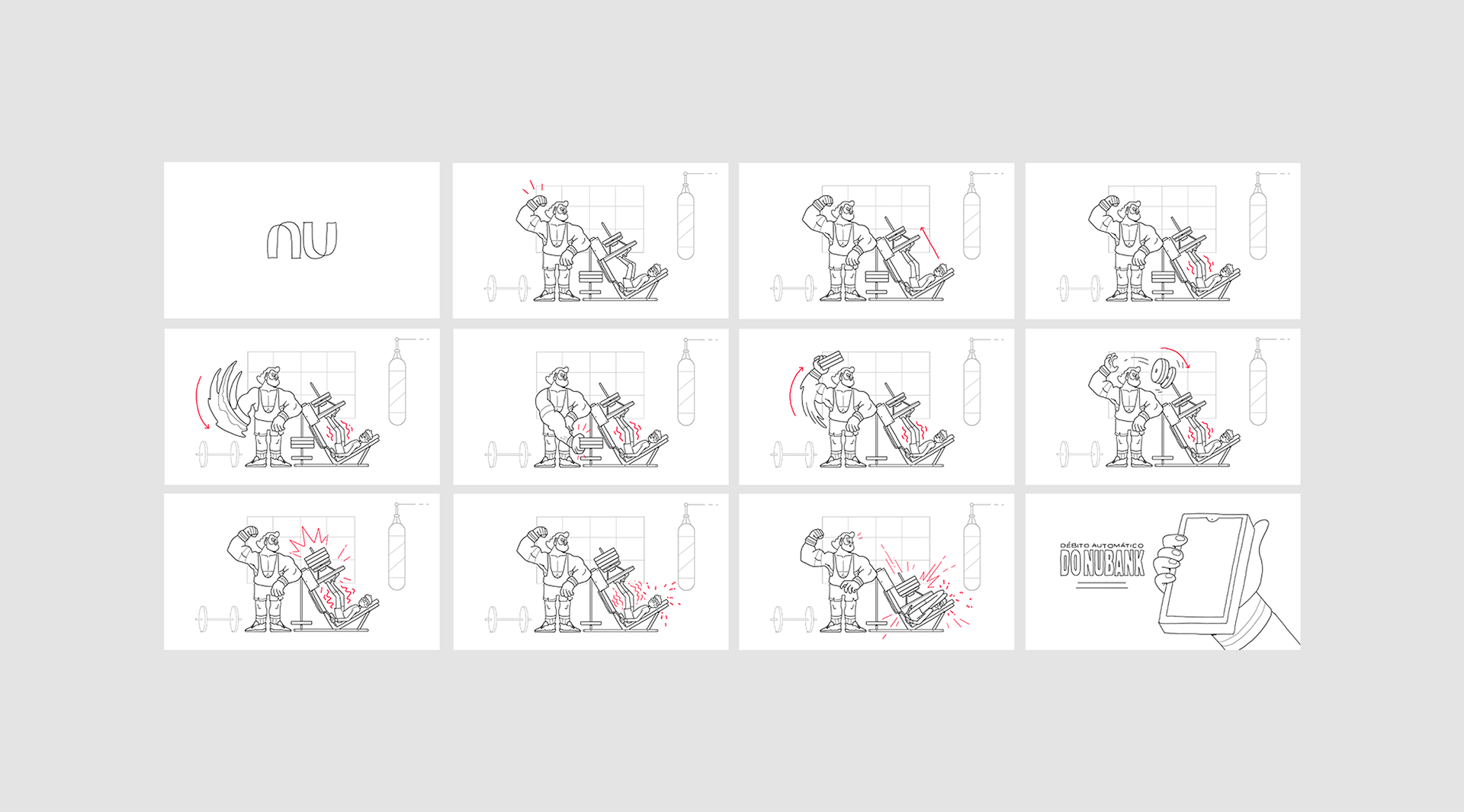 nu

DÉBITO AUTOMÁTICO
DO NUBANK