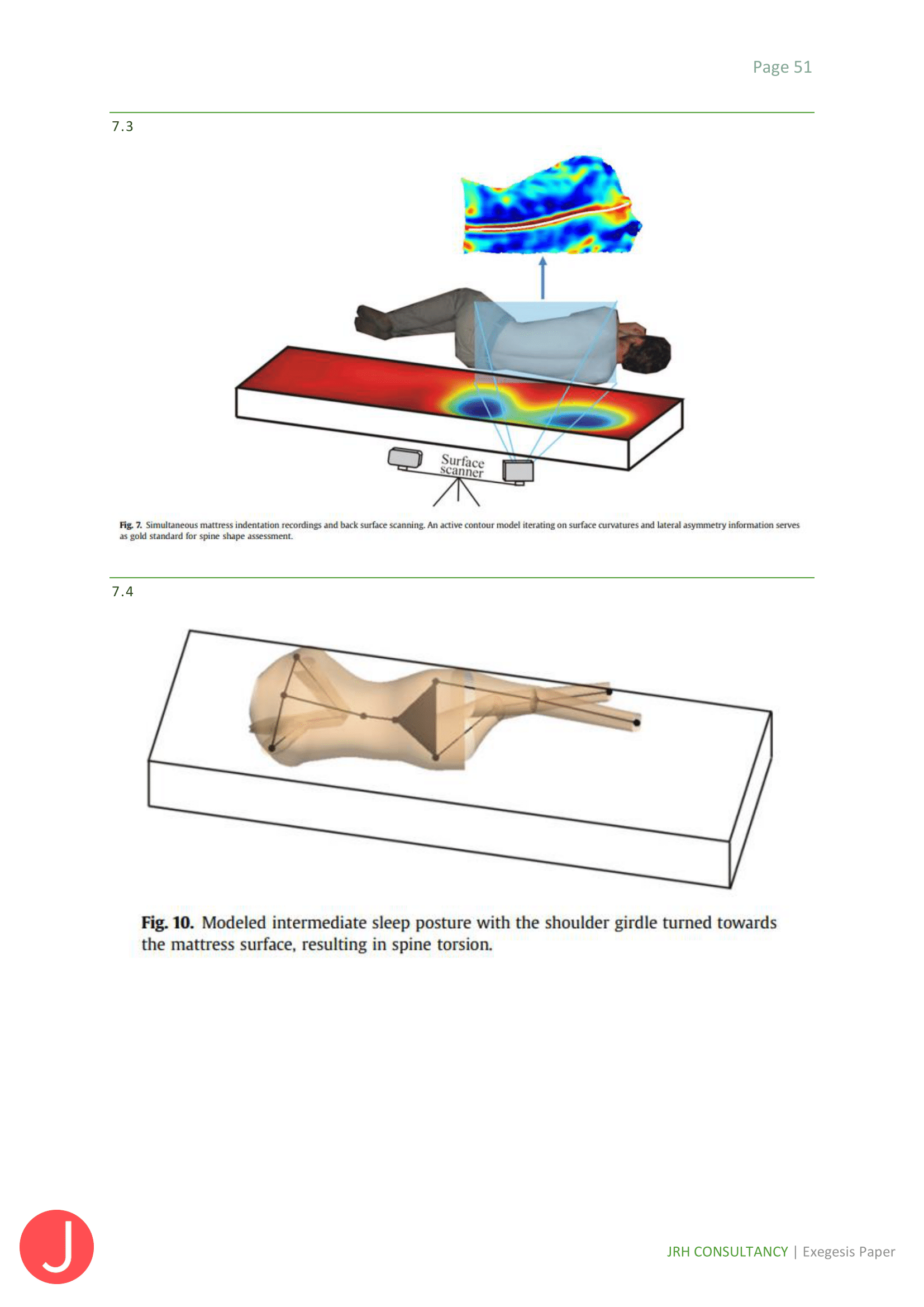 Page 51

7.3

Surface scanner

Fig. 7. Simultaneous mattress indentation recordings and back surface scanning. An active contour model iterating on surface curvatures and lateral asymmetry information serves as gold standard for spine shape assessment.

7.4

Fig. 10. Modeled intermediate sleep posture with the shoulder girdle turned towards the mattress surface, resulting in spine torsion.

J

JRH CONSULTANCY | Exegesis Paper