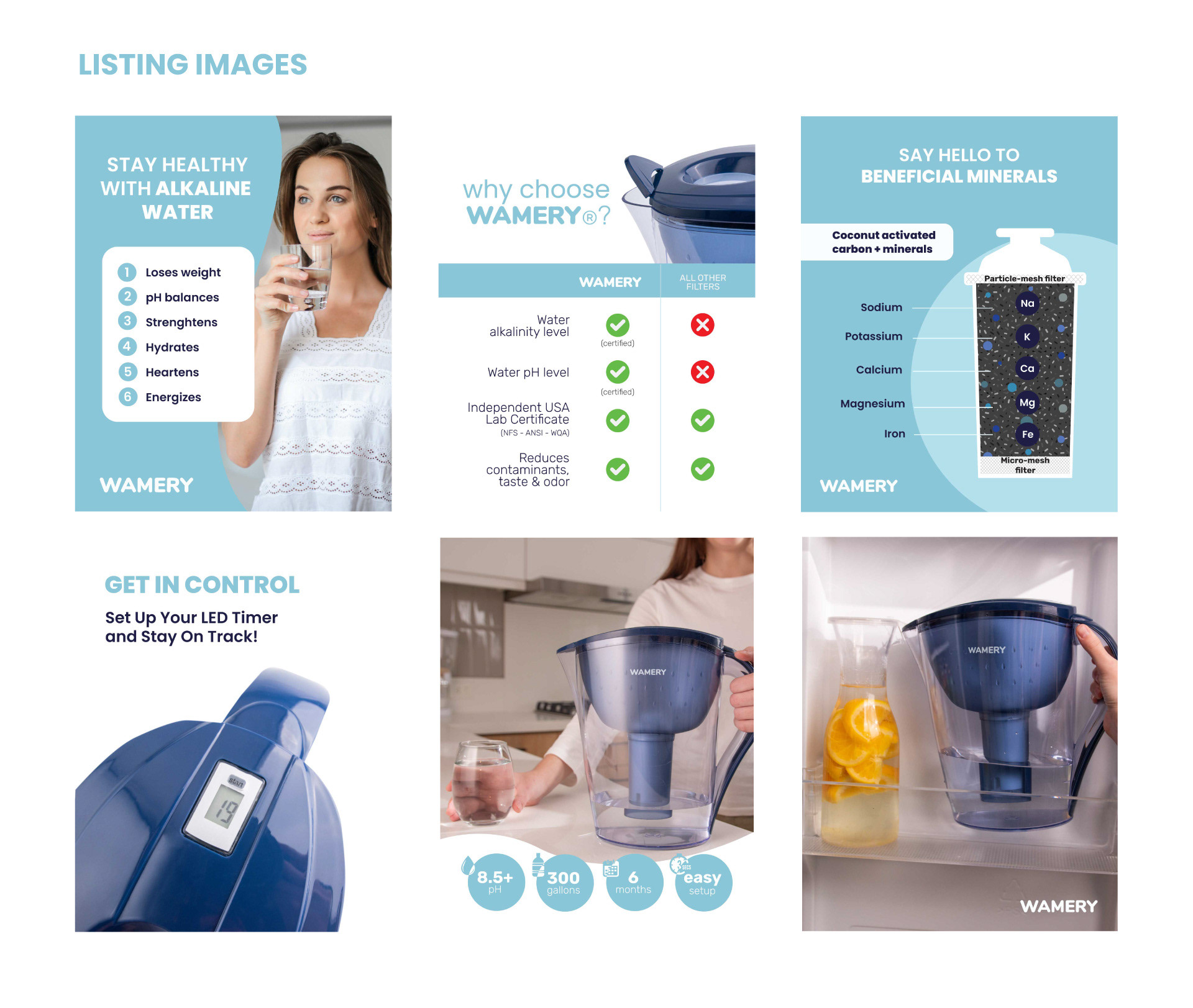 LISTING IMAGES

STAY HEALTHY WITH ALKALINE WATER

1 Loses weight
2 pH balances
3 Strenghtens
4 Hydrates
5 Heartens
6 Energizes

WAMERY

why choose WAMERY®?

| | WAMERY | ALL OTHER FILTERS |
|---|---|---|
| Water alkalinity level | ✓ (certified) | ✗ |
| Water pH level | ✓ (certified) | ✗ |
| Independent USA Lab Certificate (NFS - ANSI - WQA) | ✓ | ✓ |
| Reduces contaminants, taste & odor | ✓ | ✓ |

SAY HELLO TO BENEFICIAL MINERALS

Coconut activated carbon + minerals

Particle-mesh filter

Sodium Na
Potassium K
Calcium Ca
Magnesium Mg
Iron Fe

Micro-mesh filter

WAMERY

GET IN CONTROL

Set Up Your LED Timer and Stay On Track!

start
19

WAMERY

8.5+ pH
300 gallons
6 months
SECS easy setup

WAMERY

WAMERY