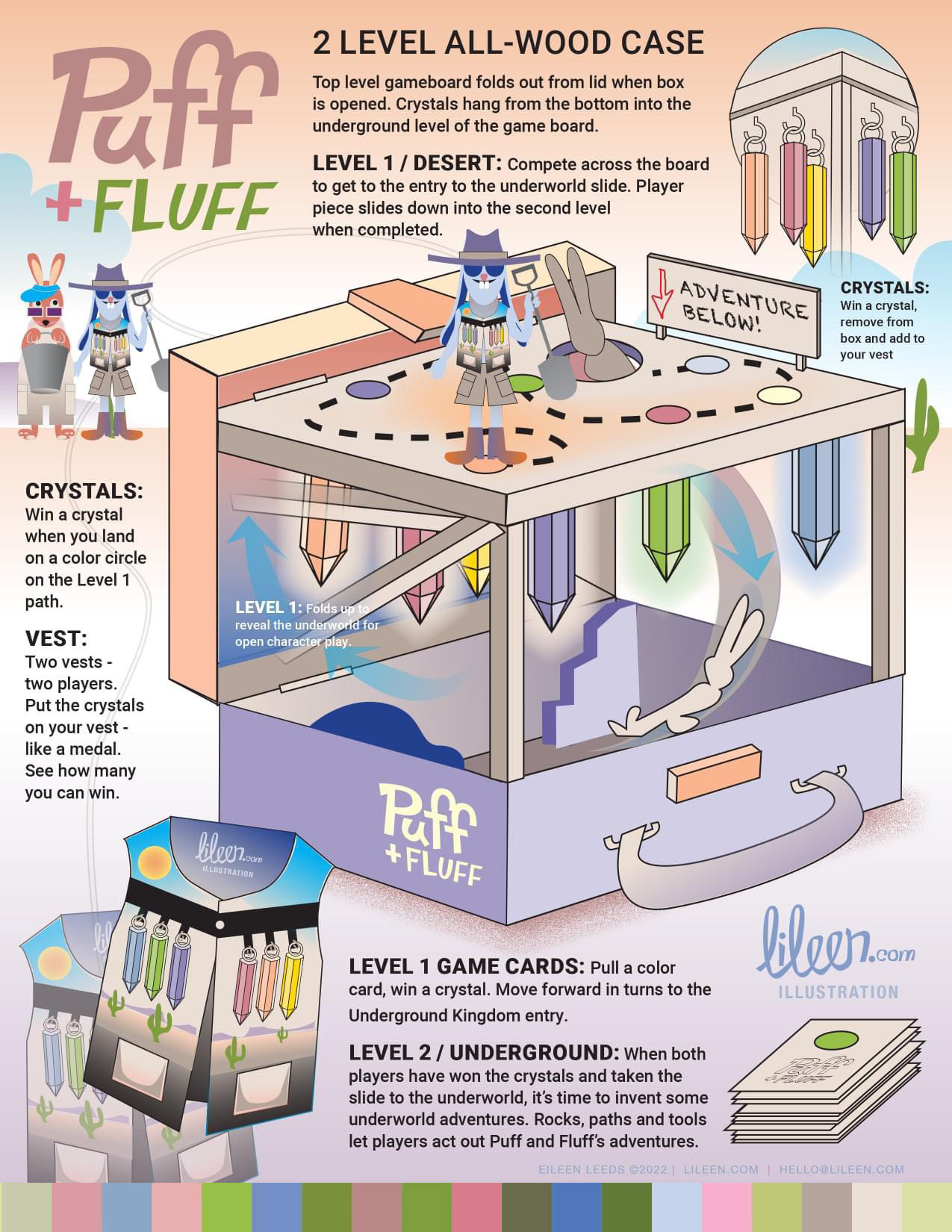 Puff
+ FLUFF

2 LEVEL ALL-WOOD CASE

Top level gameboard folds out from lid when box is opened. Crystals hang from the bottom into the underground level of the game board.

LEVEL 1 / DESERT: Compete across the board to get to the entry to the underworld slide. Player piece slides down into the second level when completed.

ADVENTURE BELOW!

CRYSTALS: Win a crystal, remove from box and add to your vest

CRYSTALS: Win a crystal when you land on a color circle on the Level 1 path.

VEST: Two vests - two players. Put the crystals on your vest - like a medal. See how many you can win.

LEVEL 1: Folds up to reveal the underworld for open character play.

Puff
+ FLUFF

lileen.com
ILLUSTRATION

lileen.com
ILLUSTRATION

LEVEL 1 GAME CARDS: Pull a color card, win a crystal. Move forward in turns to the Underground Kingdom entry.

LEVEL 2 / UNDERGROUND: When both players have won the crystals and taken the slide to the underworld, it's time to invent some underworld adventures. Rocks, paths and tools let players act out Puff and Fluff's adventures.

Puff
+ FLUFF

EILEEN LEEDS ©2022 | LILEEN.COM | HELLO@LILEEN.COM