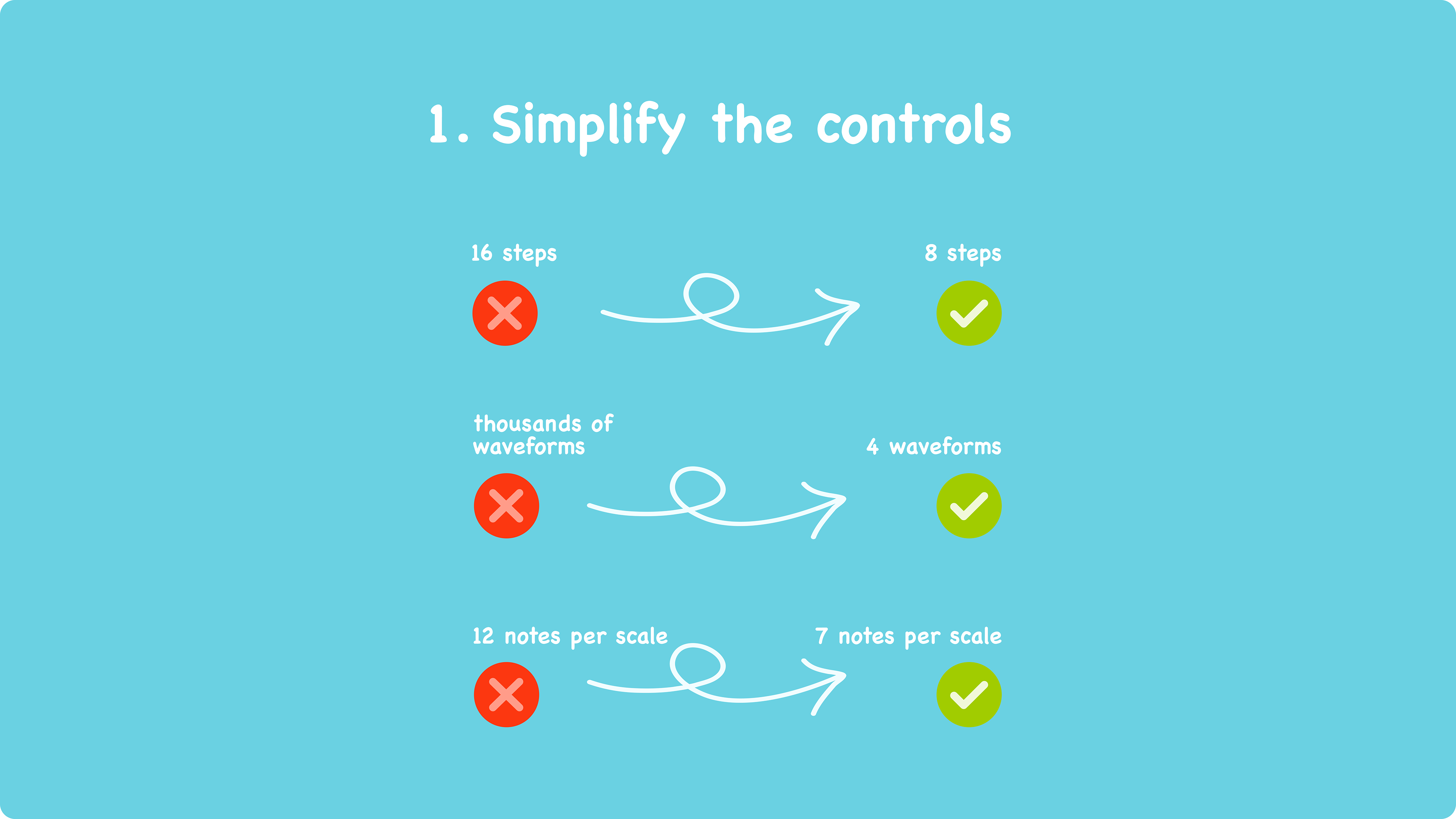 1. Simplify the controls

16 steps

8 steps

thousands of waveforms

4 waveforms

12 notes per scale

7 notes per scale