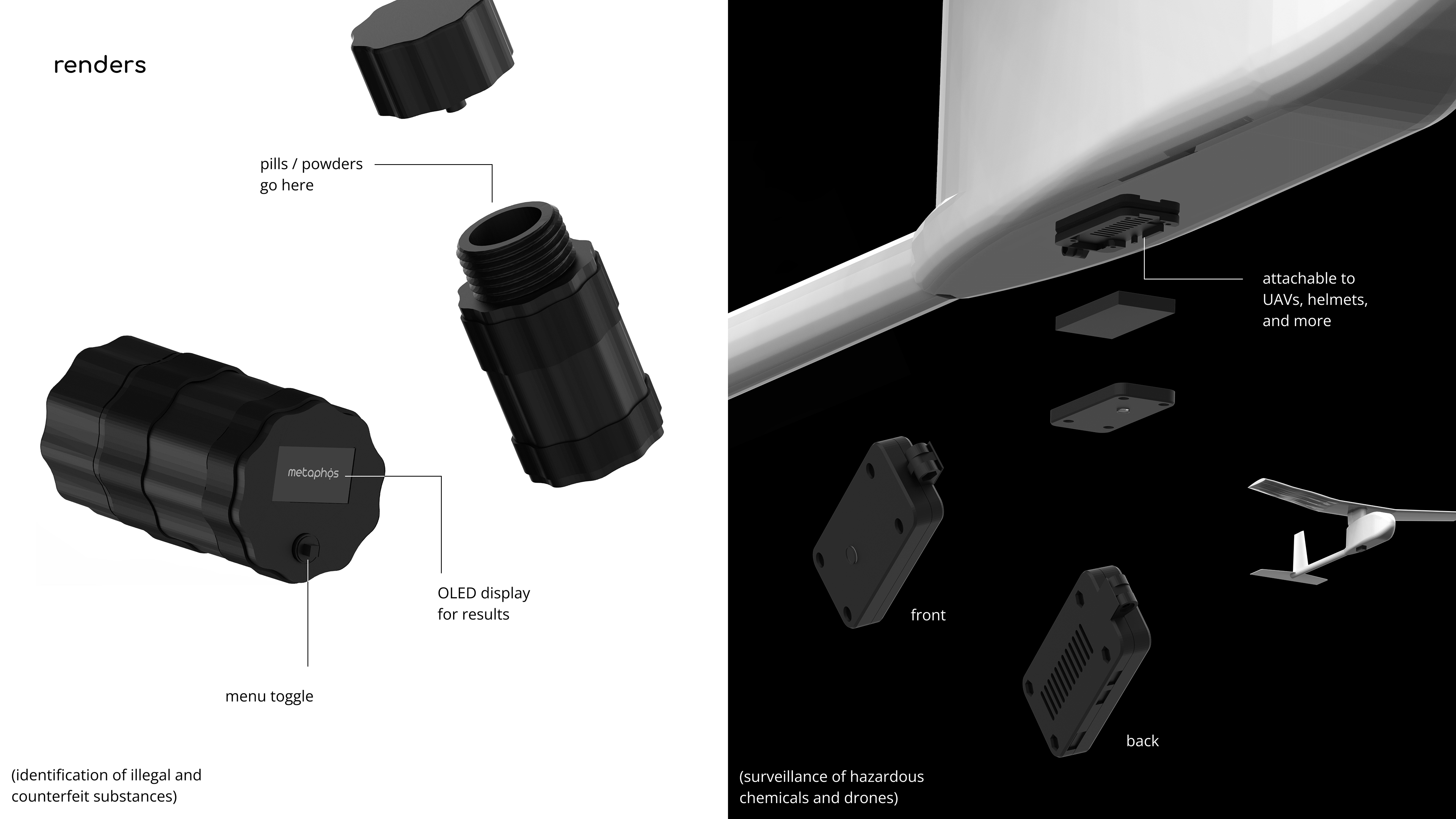 renders

pills / powders go here

metaphos

OLED display for results

menu toggle

(identification of illegal and counterfeit substances)

attachable to UAVs, helmets, and more

front

back

(surveillance of hazardous chemicals and drones)