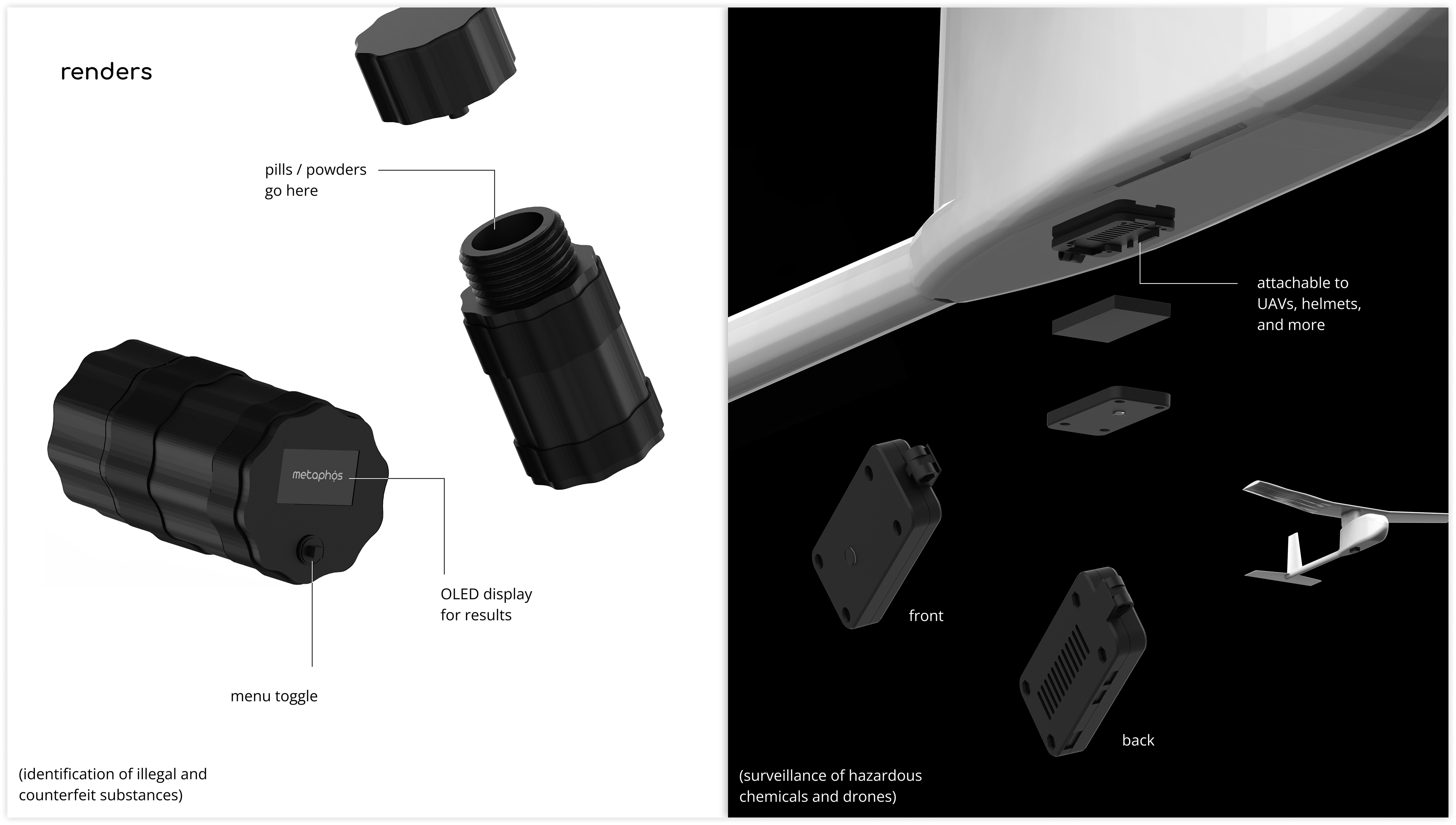 renders

pills / powders go here

metaphos

OLED display for results

menu toggle

(identification of illegal and counterfeit substances)

attachable to UAVs, helmets, and more

front

back

(surveillance of hazardous chemicals and drones)