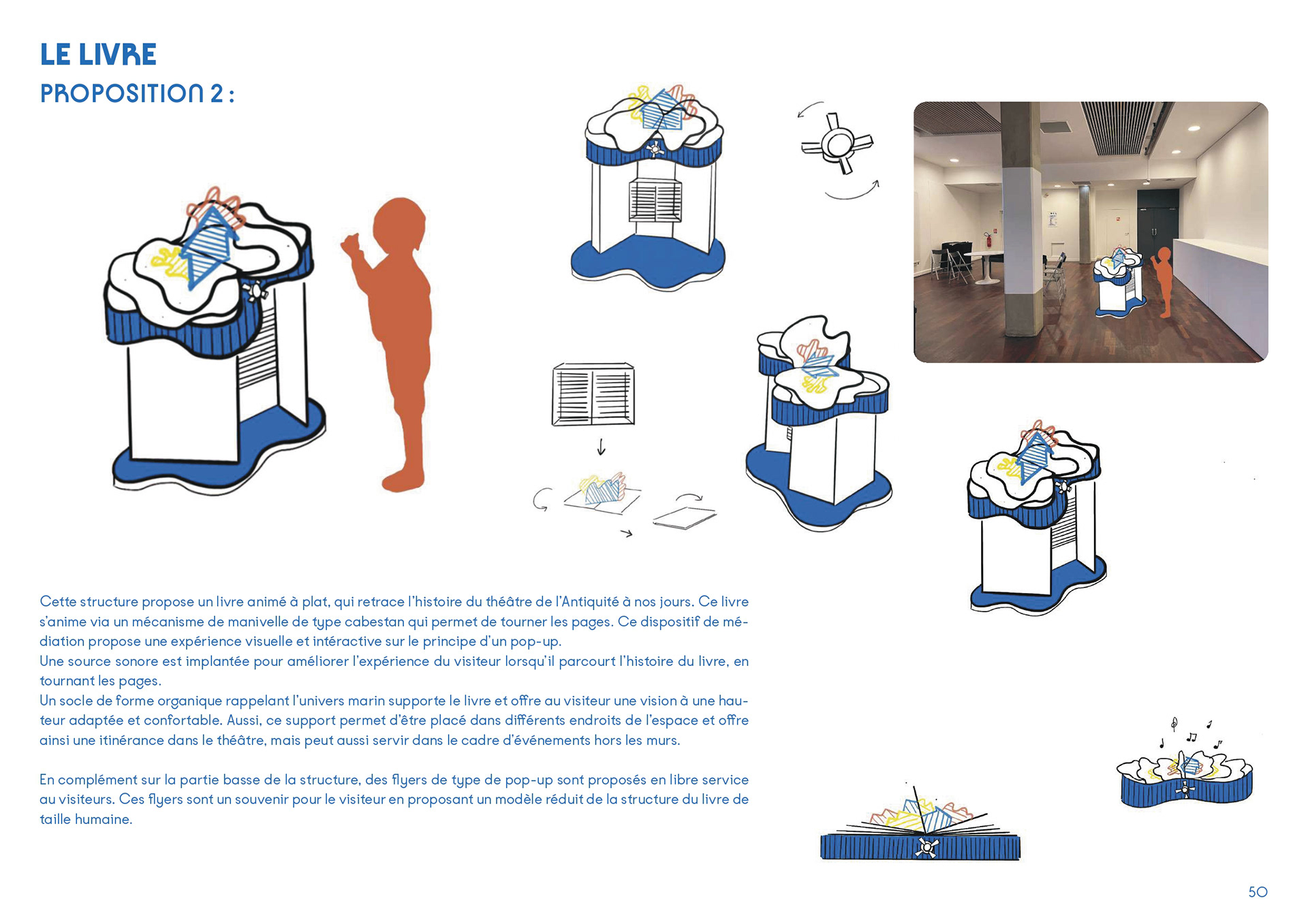 LE LIVRE
PROPOSITION 2 :

Cette structure propose un livre animé à plat, qui retrace l'histoire du théâtre de l'Antiquité à nos jours. Ce livre s'anime via un mécanisme de manivelle de type cabestan qui permet de tourner les pages. Ce dispositif de médiation propose une expérience visuelle et intéractive sur le principe d'un pop-up.
Une source sonore est implantée pour améliorer l'expérience du visiteur lorsqu'il parcourt l'histoire du livre, en tournant les pages.
Un socle de forme organique rappelant l'univers marin supporte le livre et offre au visiteur une vision à une hauteur adaptée et confortable. Aussi, ce support permet d'être placé dans différents endroits de l'espace et offre ainsi une itinérance dans le théâtre, mais peut aussi servir dans le cadre d'événements hors les murs.

En complément sur la partie basse de la structure, des flyers de type de pop-up sont proposés en libre service au visiteurs. Ces flyers sont un souvenir pour le visiteur en proposant un modèle réduit de la structure du livre de taille humaine.

50