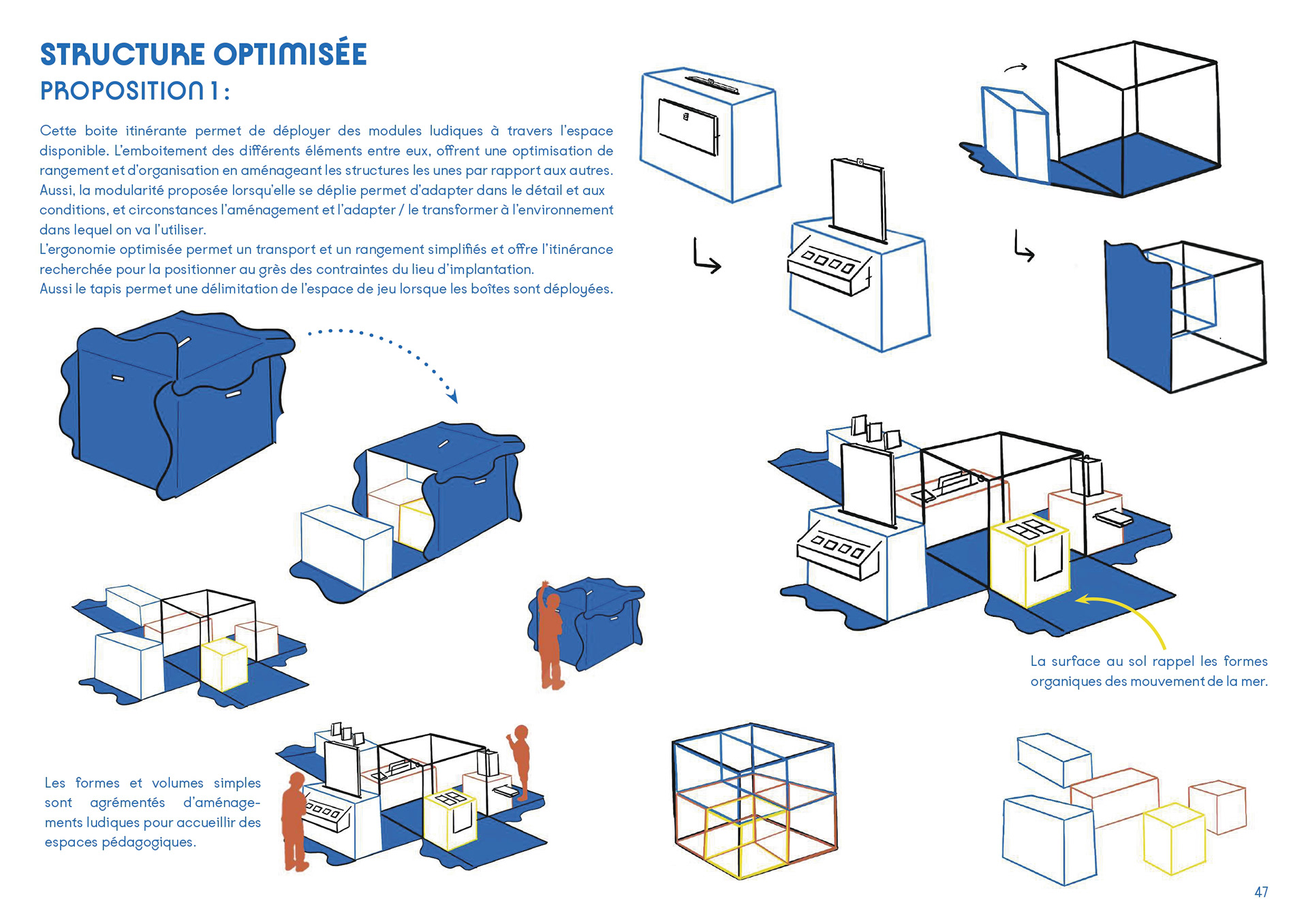 STRUCTURE OPTIMISÉE
PROPOSITION 1 :

Cette boite itinérante permet de déployer des modules ludiques à travers l'espace disponible. L'emboitement des différents éléments entre eux, offrent une optimisation de rangement et d'organisation en aménageant les structures les unes par rapport aux autres. Aussi, la modularité proposée lorsqu'elle se déplie permet d'adapter dans le détail et aux conditions, et circonstances l'aménagement et l'adapter / le transformer à l'environnement dans lequel on va l'utiliser.
L'ergonomie optimisée permet un transport et un rangement simplifiés et offre l'itinérance recherchée pour la positionner au grès des contraintes du lieu d'implantation.
Aussi le tapis permet une délimitation de l'espace de jeu lorsque les boîtes sont déployées.

La surface au sol rappel les formes organiques des mouvement de la mer.

Les formes et volumes simples sont agrémentés d'aménagements ludiques pour accueillir des espaces pédagogiques.

47