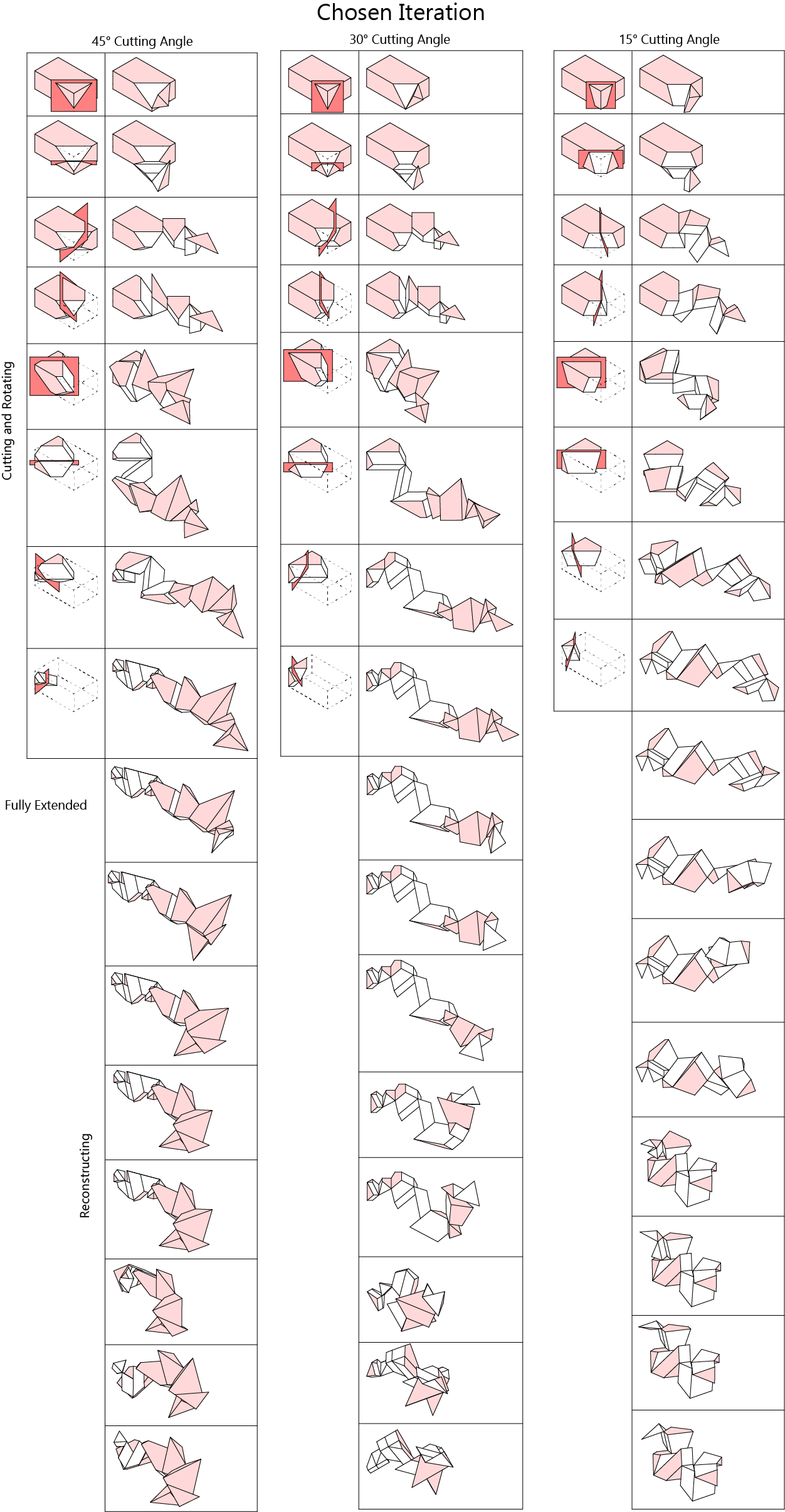 Chosen Iteration

45° Cutting Angle

30° Cutting Angle

15° Cutting Angle

Cutting and Rotating

Fully Extended

Reconstructing