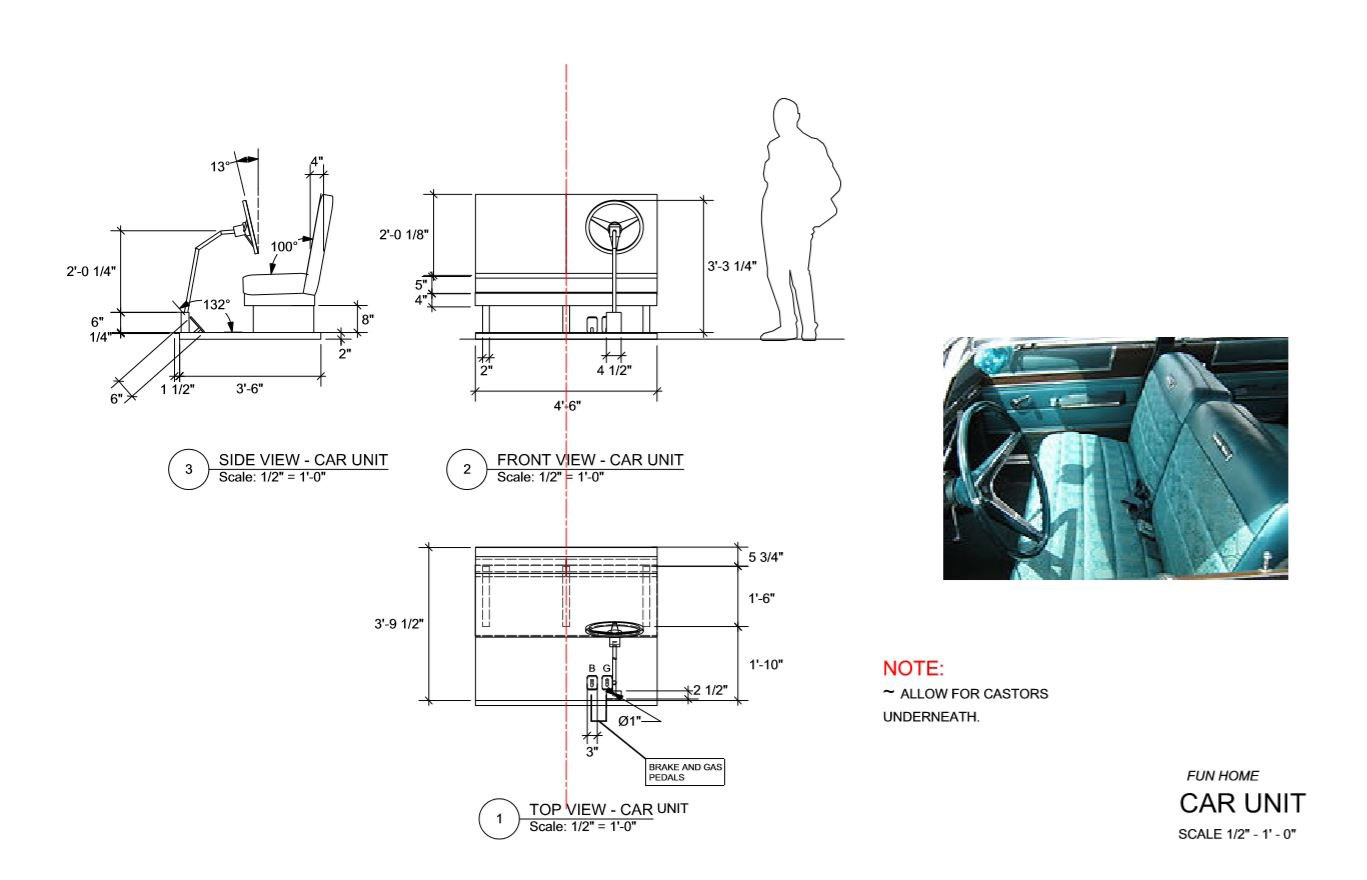 13°

4"

100°

2'-0 1/4"

132°

6"

1/4"

8"

2"

6"

1 1/2"

3'-6"

3 SIDE VIEW - CAR UNIT
Scale: 1/2" = 1'-0"

2'-0 1/8"

5"

4"

3'-3 1/4"

2"

4 1/2"

4'-6"

2 FRONT VIEW - CAR UNIT
Scale: 1/2" = 1'-0"

5 3/4"

1'-6"

3'-9 1/2"

1'-10"

B G

2 1/2"

Ø1"

3"

BRAKE AND GAS PEDALS

1 TOP VIEW - CAR UNIT
Scale: 1/2" = 1'-0"

NOTE:
~ ALLOW FOR CASTORS UNDERNEATH.

FUN HOME
CAR UNIT
SCALE 1/2" - 1' - 0"