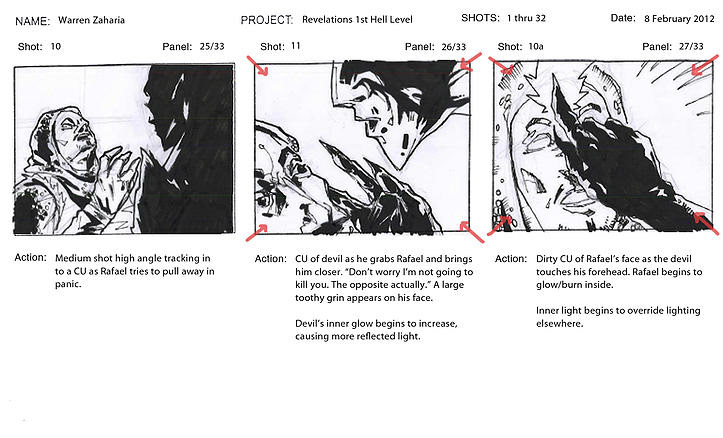 NAME: Warren Zaharia PROJECT: Revelations 1st Hell Level SHOTS: 1 thru 32 Date: 8 February 2012

Shot: 10 Panel: 25/33

Action: Medium shot high angle tracking in to a CU as Rafael tries to pull away in panic.

Shot: 11 Panel: 26/33

Action: CU of devil as he grabs Rafael and brings him closer. "Don't worry I'm not going to kill you. The opposite actually." A large toothy grin appears on his face.

Devil's inner glow begins to increase, causing more reflected light.

Shot: 10a Panel: 27/33

Action: Dirty CU of Rafael's face as the devil touches his forehead. Rafael begins to glow/burn inside.

Inner light begins to override lighting elsewhere.