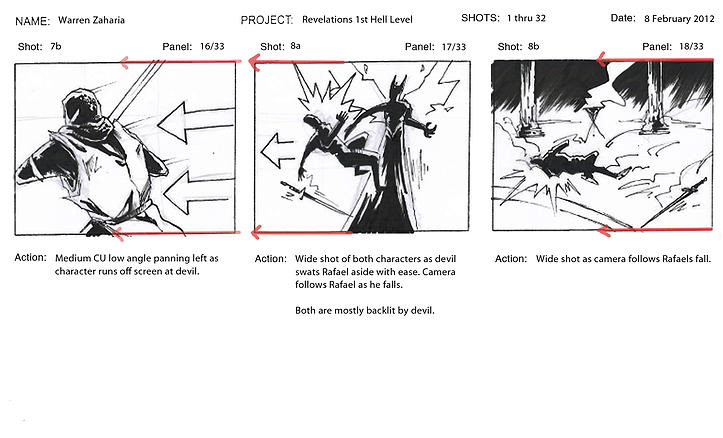 NAME: Warren Zaharia

PROJECT: Revelations 1st Hell Level

SHOTS: 1 thru 32

Date: 8 February 2012

Shot: 7b

Panel: 16/33

Action: Medium CU low angle panning left as character runs off screen at devil.

Shot: 8a

Panel: 17/33

Action: Wide shot of both characters as devil swats Rafael aside with ease. Camera follows Rafael as he falls.

Both are mostly backlit by devil.

Shot: 8b

Panel: 18/33

Action: Wide shot as camera follows Rafaels fall.