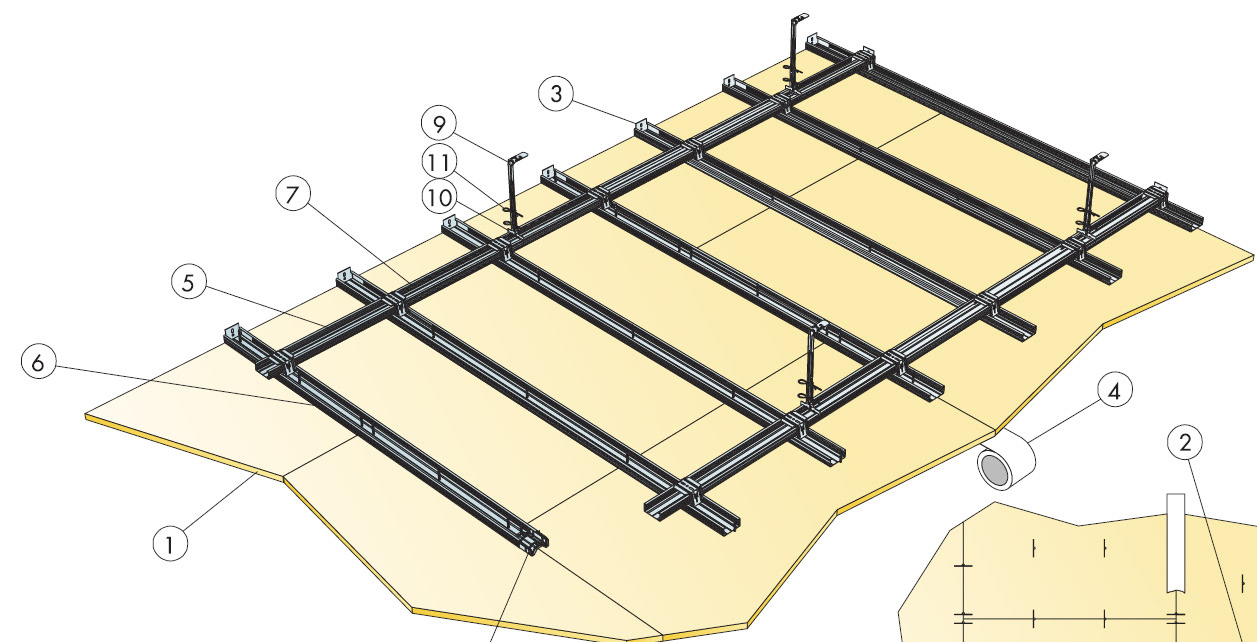 3
9
11
10
7
5
6
4
2
1