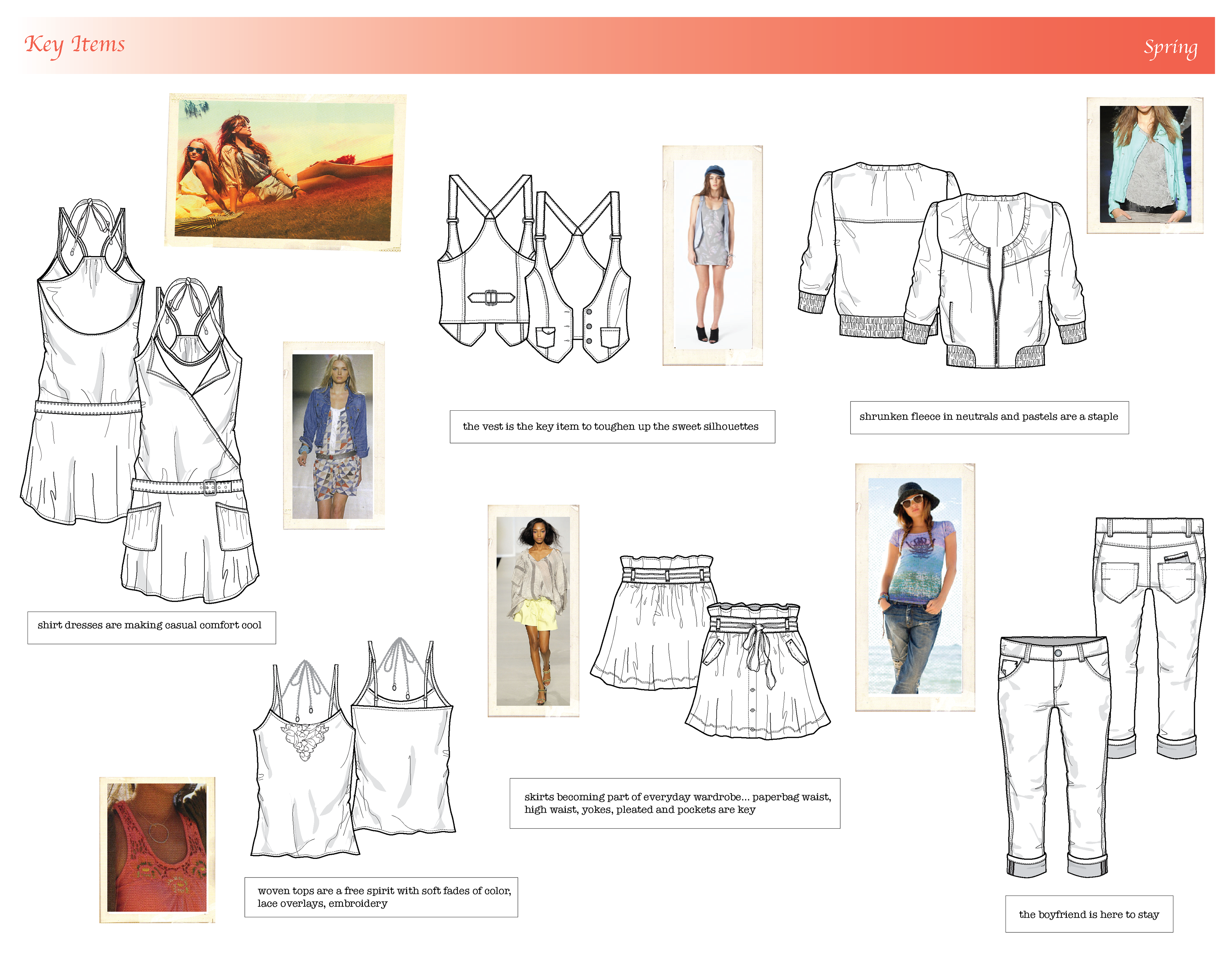 Key Items

Spring

the vest is the key item to toughen up the sweet silhouettes

shrunken fleece in neutrals and pastels are a staple

shirt dresses are making casual comfort cool

skirts becoming part of everyday wardrobe... paperbag waist, high waist, yokes, pleated and pockets are key

woven tops are a free spirit with soft fades of color, lace overlays, embroidery

the boyfriend is here to stay