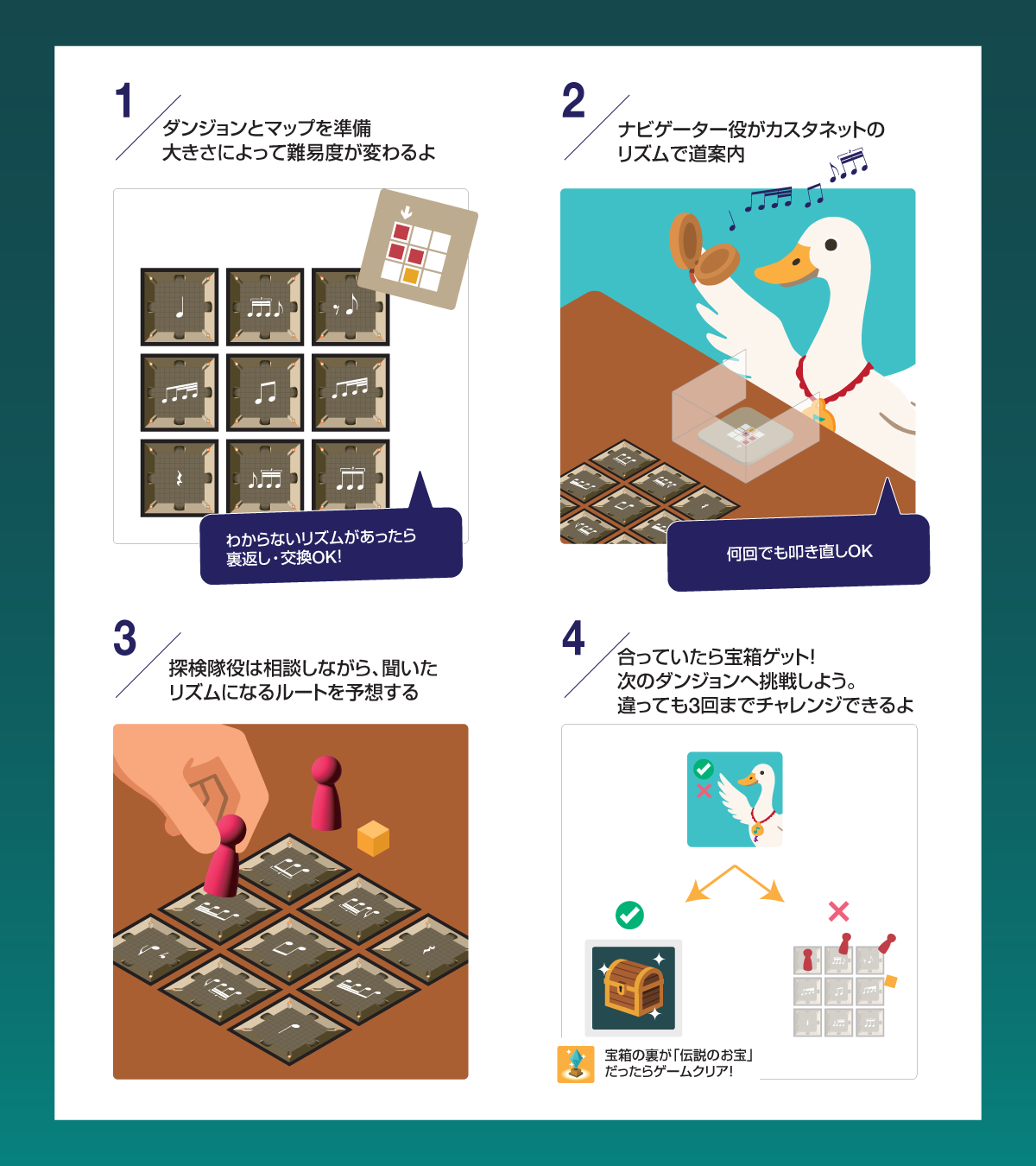 1
ダンジョンとマップを準備
大きさによって難易度が変わるよ

わからないリズムがあったら
裏返し・交換OK!

2
ナビゲーター役がカスタネットの
リズムで道案内

何回でも叩き直しOK

3
探検隊役は相談しながら、聞いた
リズムになるルートを予想する

4
合っていたら宝箱ゲット!
次のダンジョンへ挑戦しよう。
違っても3回までチャレンジできるよ

宝箱の裏が「伝説のお宝」
だったらゲームクリア!