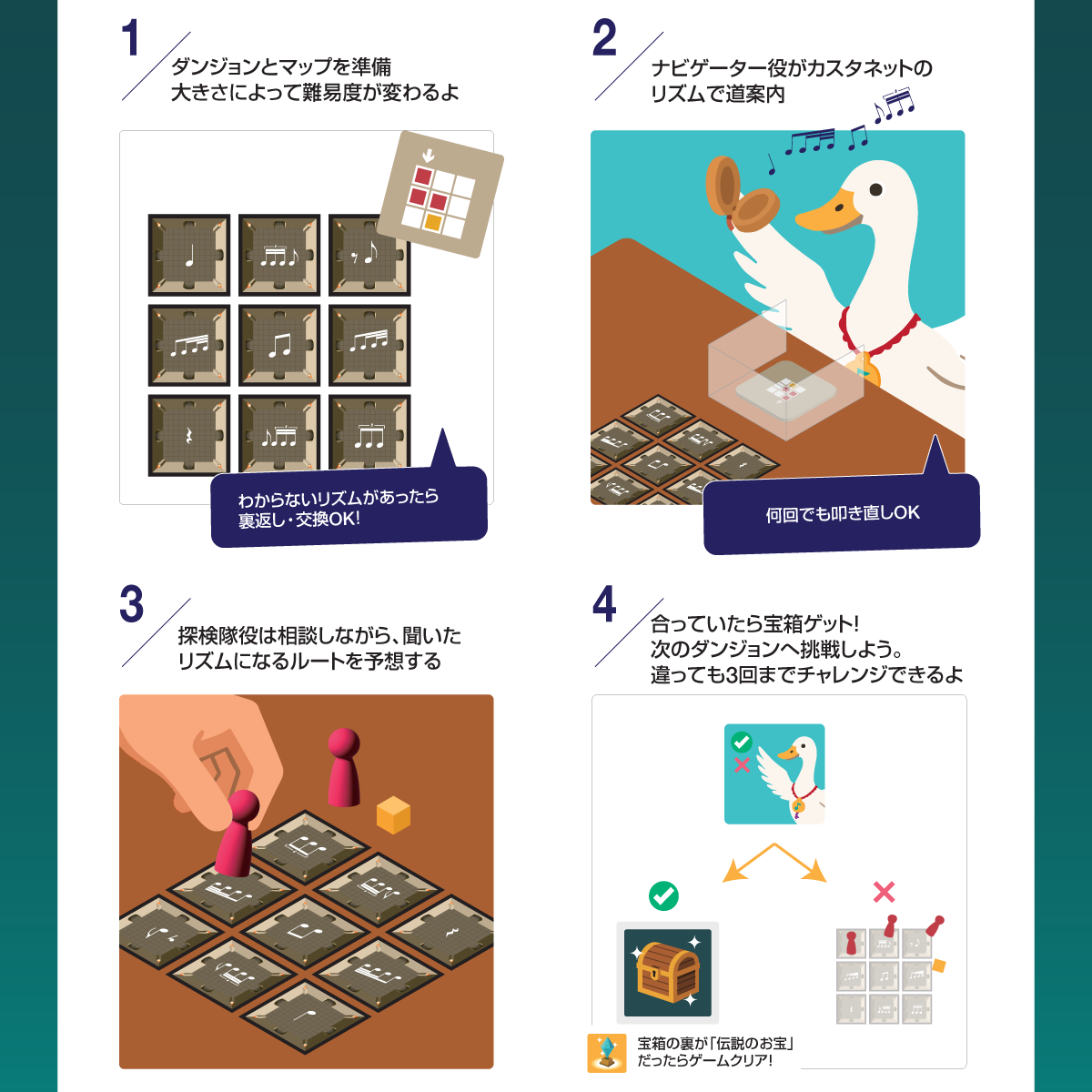 1
ダンジョンとマップを準備
大きさによって難易度が変わるよ

わからないリズムがあったら
裏返し・交換OK!

2
ナビゲーター役がカスタネットの
リズムで道案内

何回でも叩き直しOK

3
探検隊役は相談しながら、聞いた
リズムになるルートを予想する

4
合っていたら宝箱ゲット!
次のダンジョンへ挑戦しよう。
違っても3回までチャレンジできるよ

宝箱の裏が「伝説のお宝」
だったらゲームクリア!