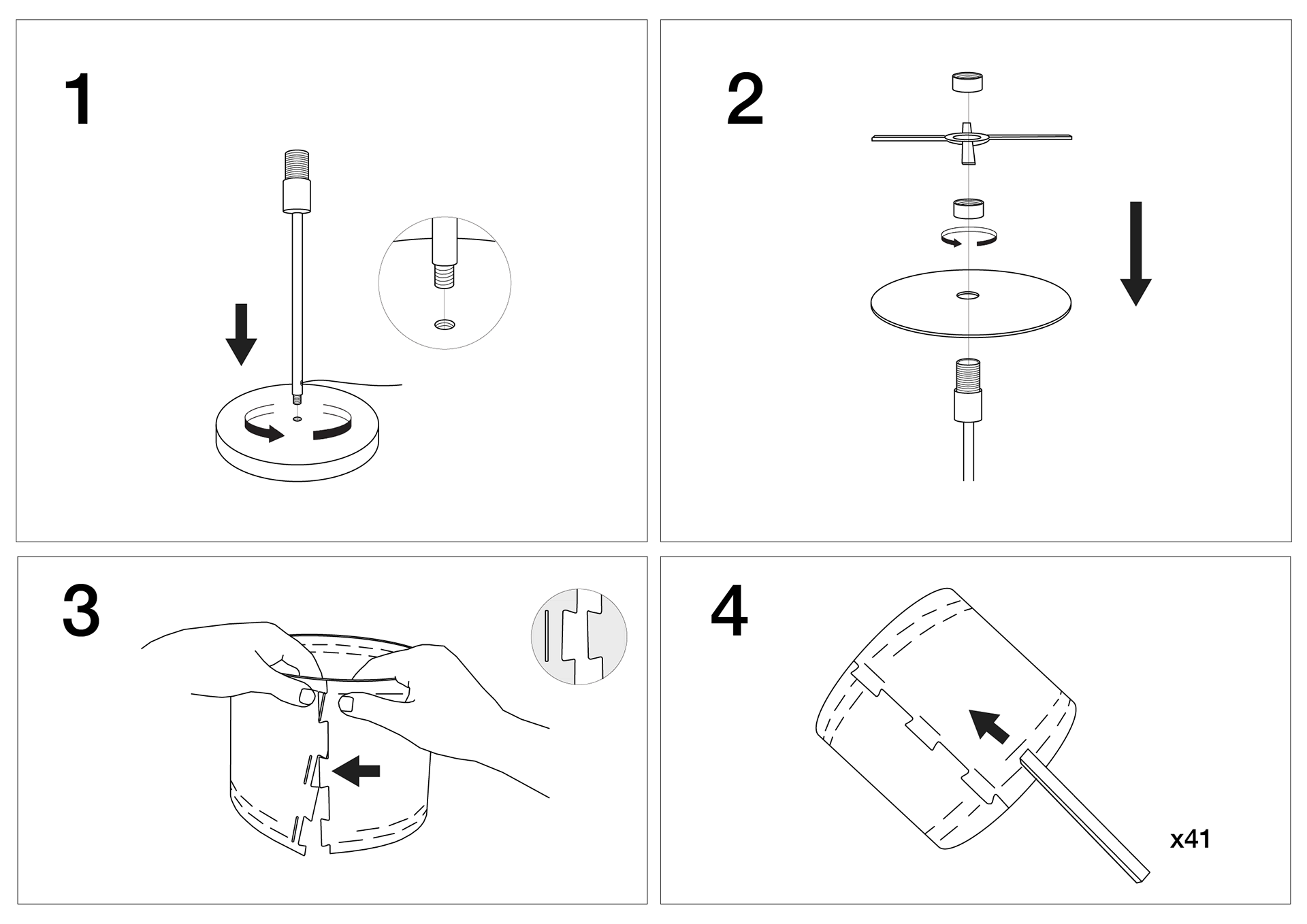 1

2

3

4

x41