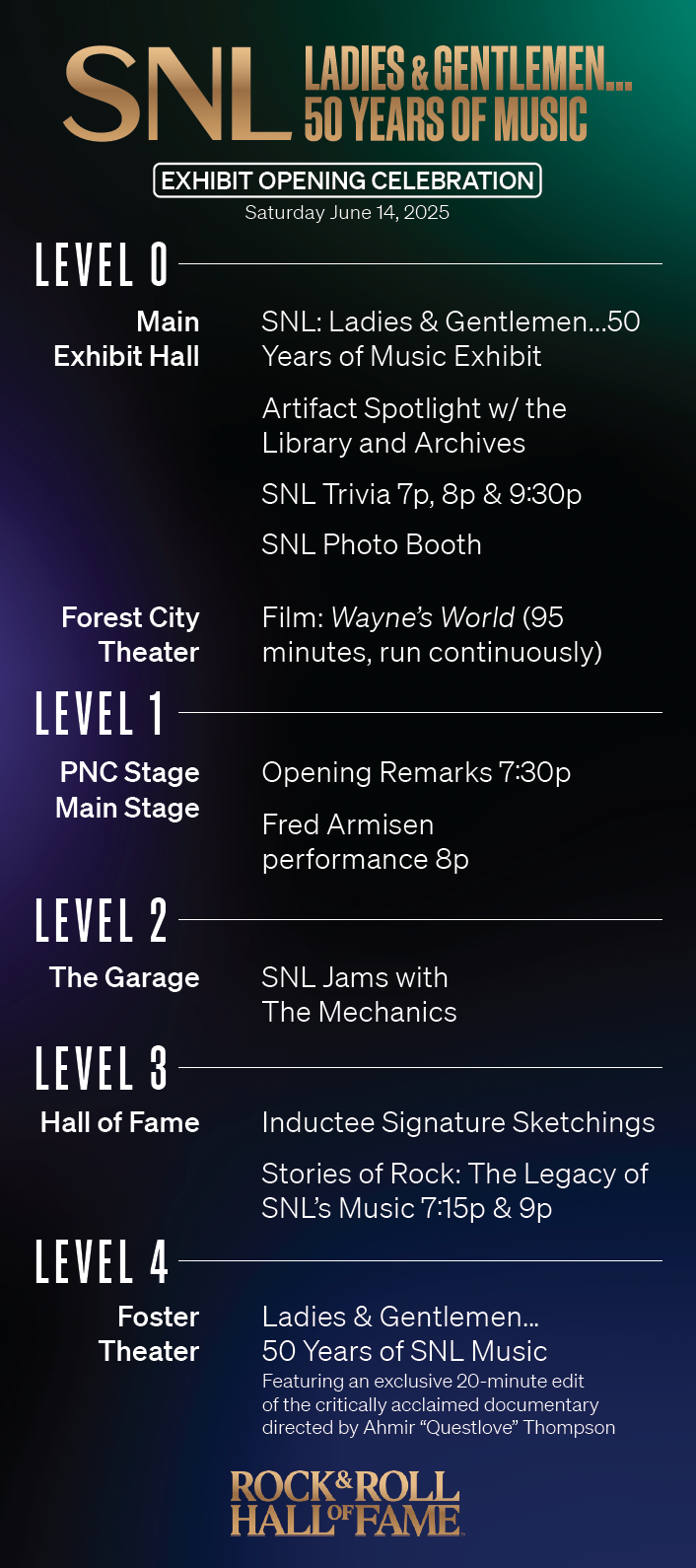 SNL LADIES & GENTLEMEN... 50 YEARS OF MUSIC

EXHIBIT OPENING CELEBRATION

Saturday June 14, 2025

LEVEL 0

Main Exhibit Hall

SNL: Ladies & Gentlemen...50 Years of Music Exhibit

Artifact Spotlight w/ the Library and Archives

SNL Trivia 7p, 8p & 9:30p

SNL Photo Booth

Forest City Theater

Film: Wayne's World (95 minutes, run continuously)

LEVEL 1

PNC Stage Main Stage

Opening Remarks 7:30p

Fred Armisen performance 8p

LEVEL 2

The Garage

SNL Jams with The Mechanics

LEVEL 3

Hall of Fame

Inductee Signature Sketchings

Stories of Rock: The Legacy of SNL's Music 7:15p & 9p

LEVEL 4

Foster Theater

Ladies & Gentlemen... 50 Years of SNL Music

Featuring an exclusive 20-minute edit of the critically acclaimed documentary directed by Ahmir "Questlove" Thompson

ROCK & ROLL HALL OF FAME