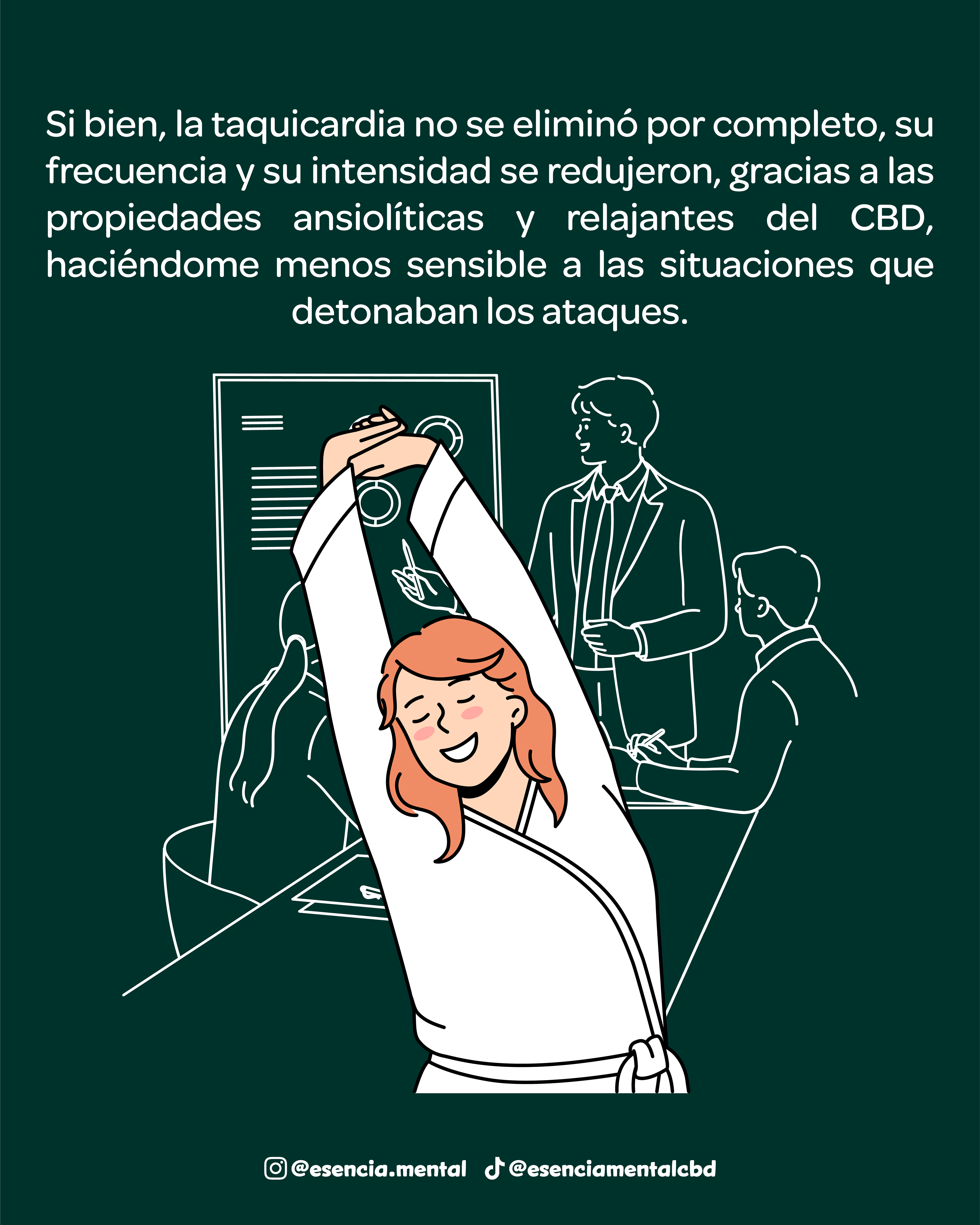 Si bien, la taquicardia no se eliminó por completo, su frecuencia y su intensidad se redujeron, gracias a las propiedades ansiolíticas y relajantes del CBD, haciéndome menos sensible a las situaciones que detonaban los ataques.

@esencia.mental @esenciamentalcbd