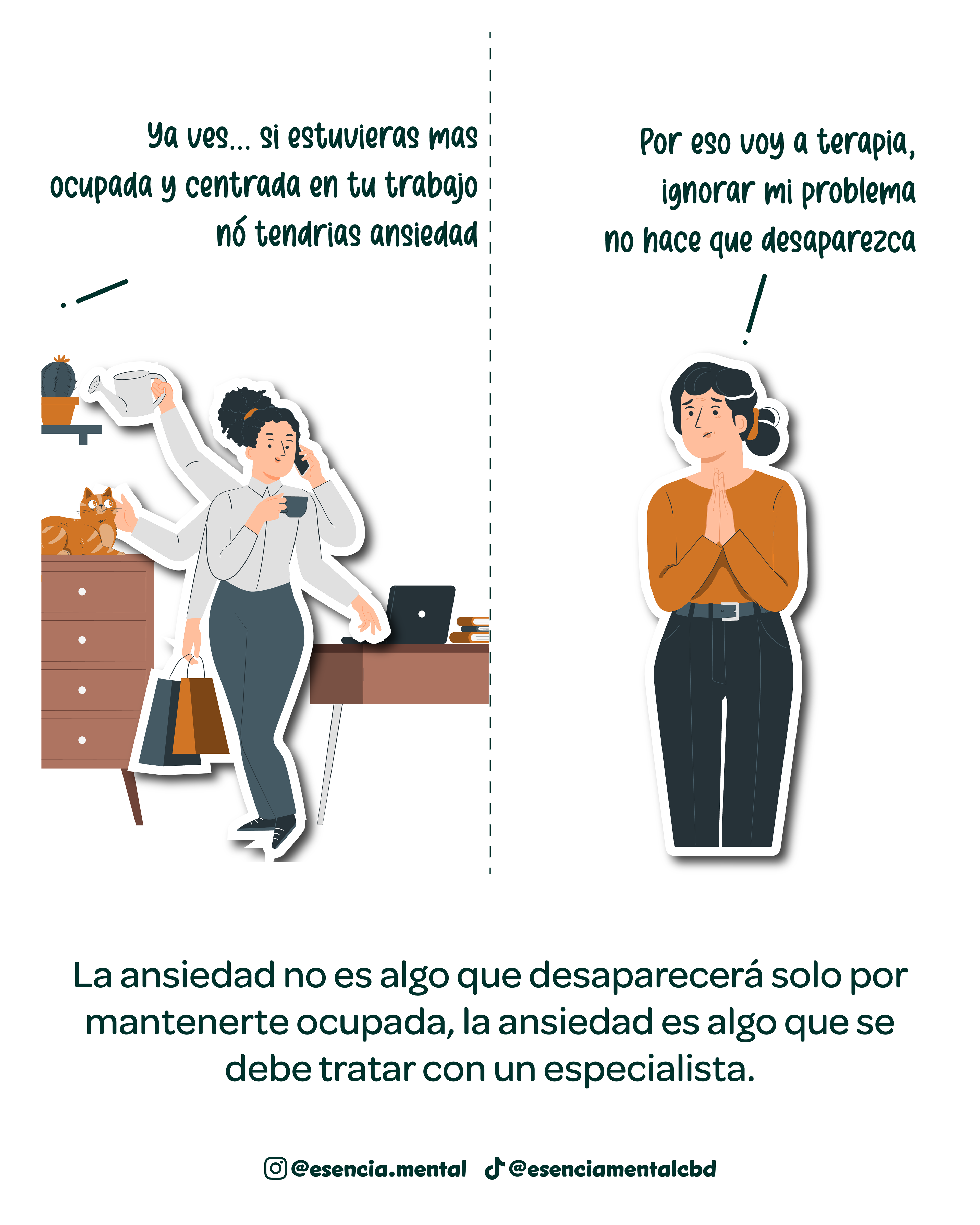 Ya ves... si estuvieras mas ocupada y centrada en tu trabajo nó tendrias ansiedad

Por eso voy a terapia, ignorar mi problema no hace que desaparezca

La ansiedad no es algo que desaparecerá solo por mantenerte ocupada, la ansiedad es algo que se debe tratar con un especialista.

@esencia.mental @esenciamentalcbd