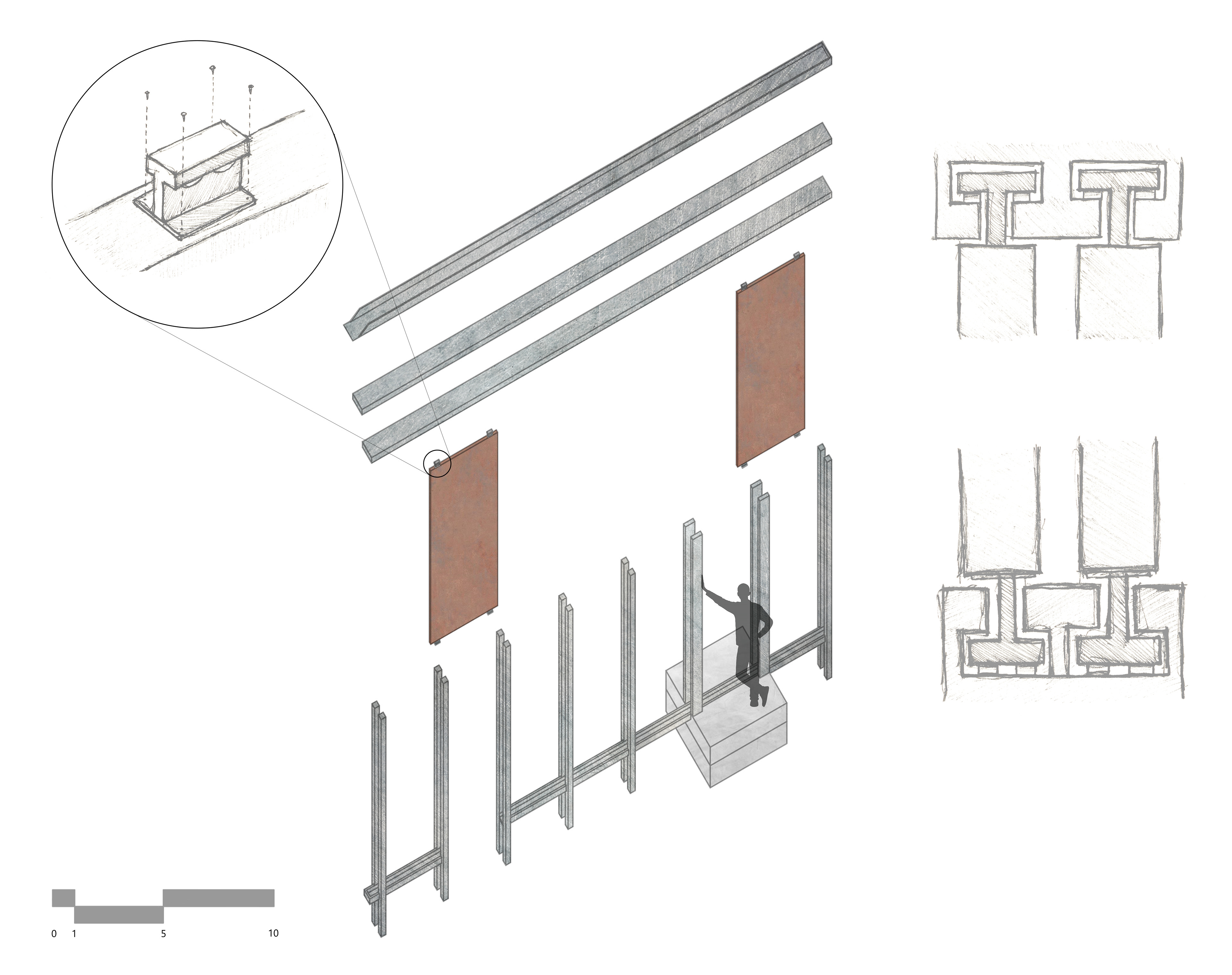 0 1 5 10