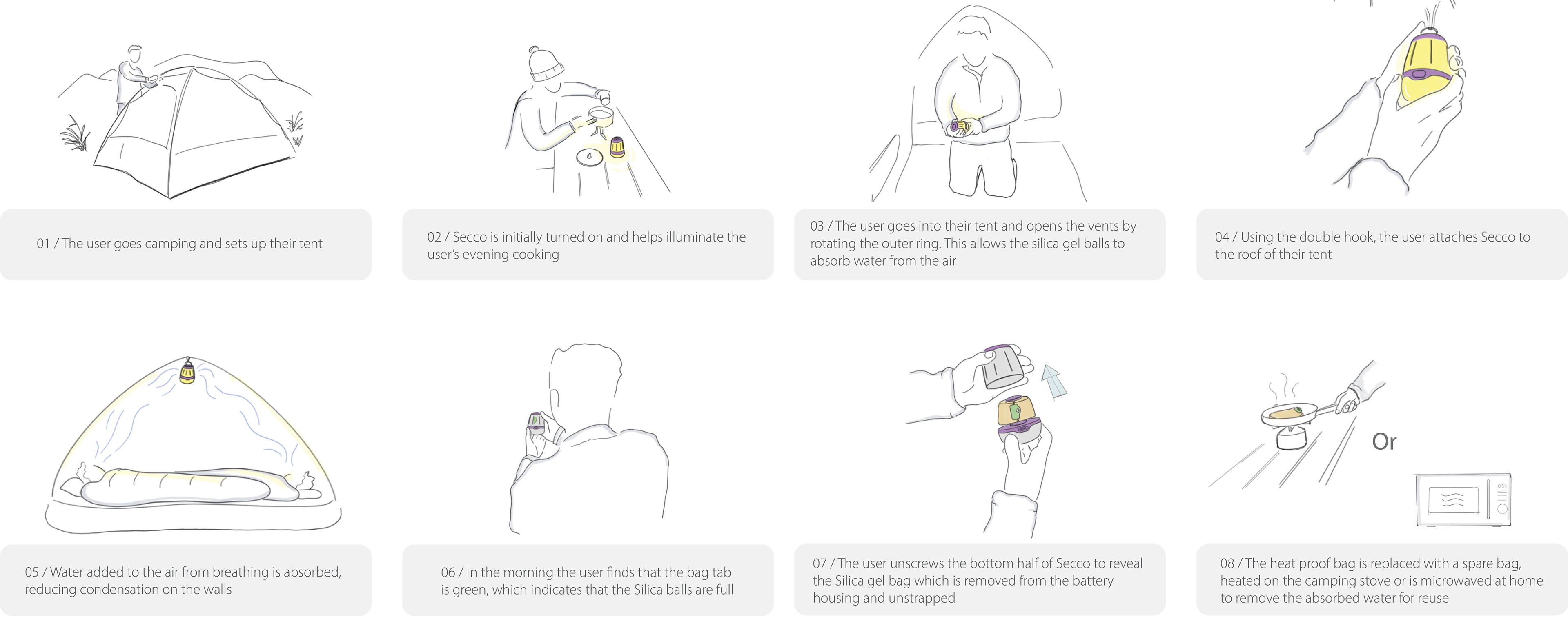 01 / The user goes camping and sets up their tent

02 / Secco is initially turned on and helps illuminate the user's evening cooking

03 / The user goes into their tent and opens the vents by rotating the outer ring. This allows the silica gel balls to absorb water from the air

04 / Using the double hook, the user attaches Secco to the roof of their tent

05 / Water added to the air from breathing is absorbed, reducing condensation on the walls

06 / In the morning the user finds that the bag tab is green, which indicates that the Silica balls are full

07 / The user unscrews the bottom half of Secco to reveal the Silica gel bag which is removed from the battery housing and unstrapped

Or

08 / The heat proof bag is replaced with a spare bag, heated on the camping stove or is microwaved at home to remove the absorbed water for reuse