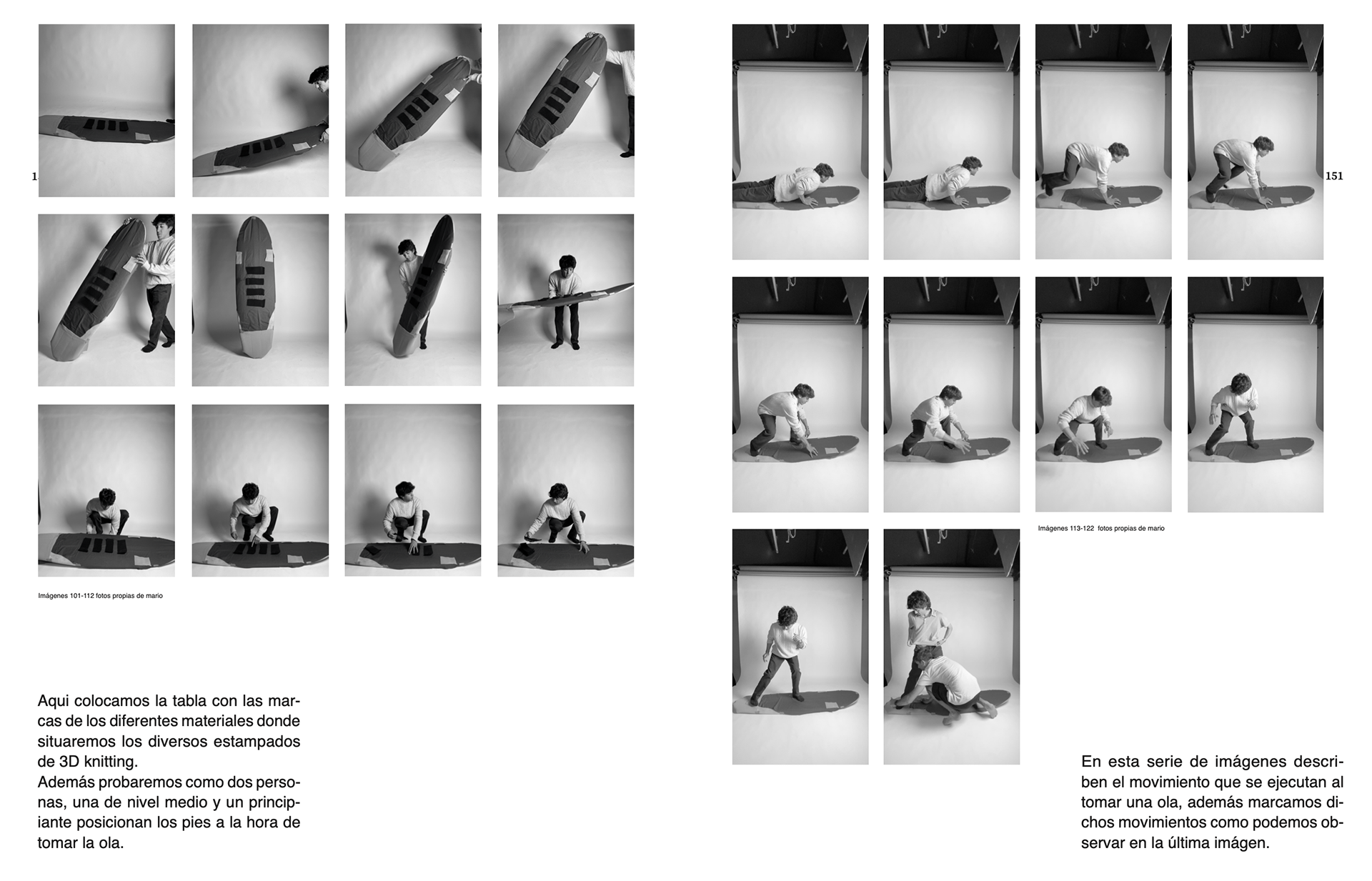 1

Imágenes 101-112 fotos propias de mario

Aqui colocamos la tabla con las marcas de los diferentes materiales donde situaremos los diversos estampados de 3D knitting.
Además probaremos como dos personas, una de nivel medio y un principiante posicionan los pies a la hora de tomar la ola.

151

Imágenes 113-122 fotos propias de mario

En esta serie de imágenes describen el movimiento que se ejecutan al tomar una ola, además marcamos dichos movimientos como podemos observar en la última imágen.