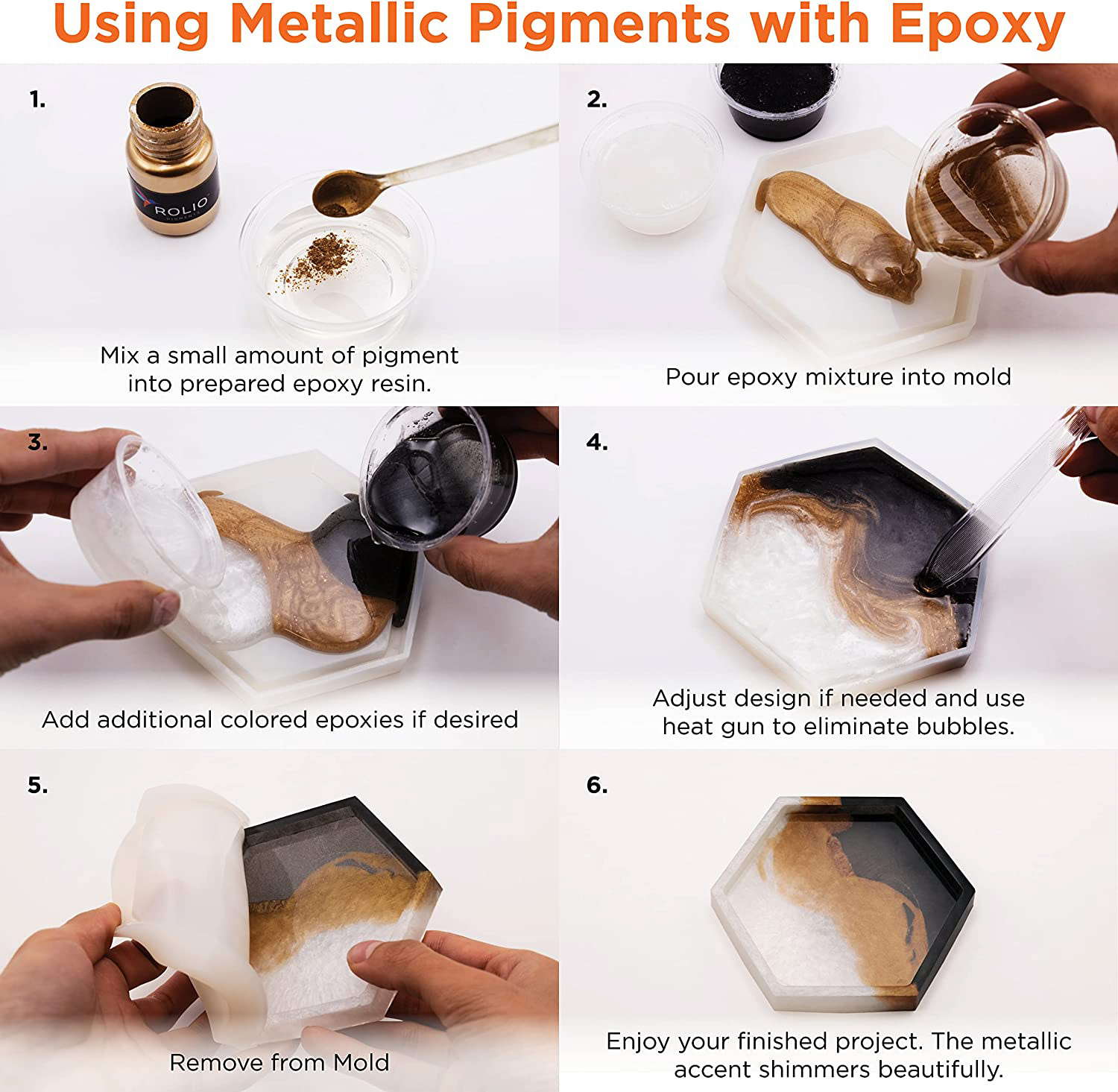 Using Metallic Pigments with Epoxy

1.

ROLIO PIGMENTS

Mix a small amount of pigment into prepared epoxy resin.

2.

Pour epoxy mixture into mold

3.

Add additional colored epoxies if desired

4.

Adjust design if needed and use heat gun to eliminate bubbles.

5.

Remove from Mold

6.

Enjoy your finished project. The metallic accent shimmers beautifully.