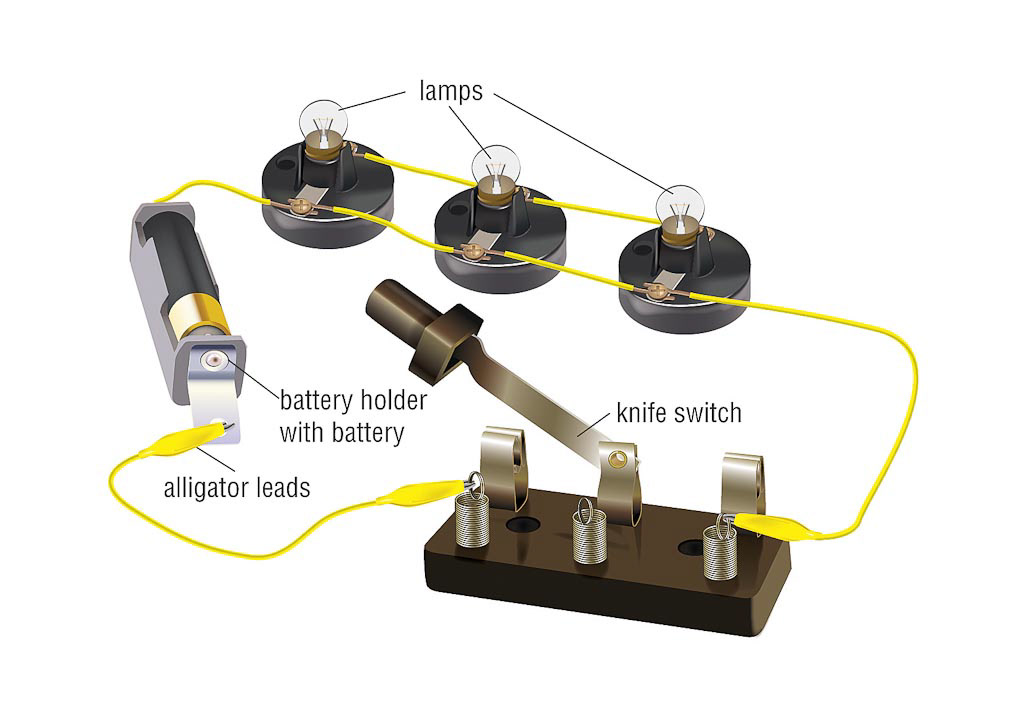 lamps

battery holder with battery

knife switch

alligator leads